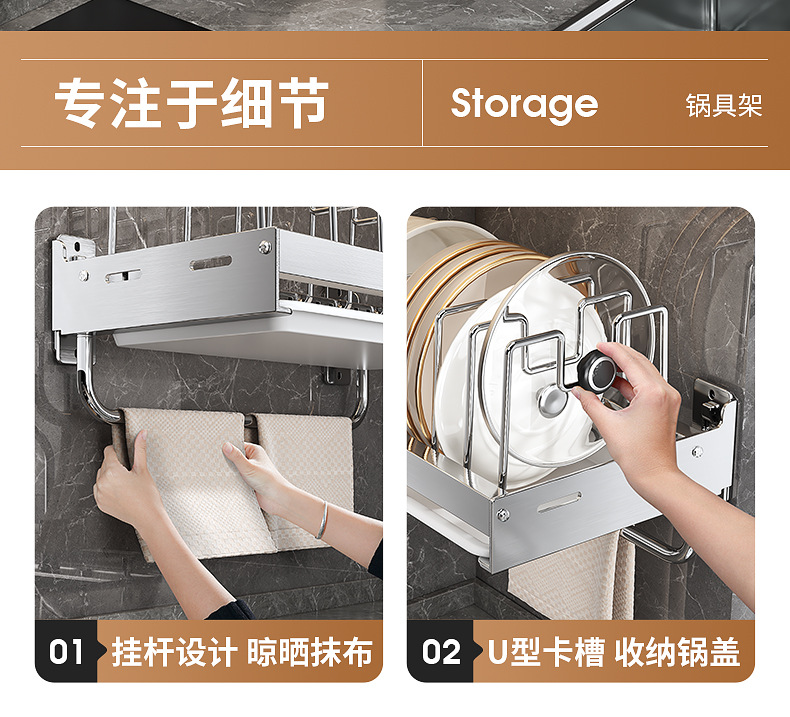 专注于细节

Storage

锅具架

01 挂杆设计 晾晒抹布

02 U型卡槽 收纳锅盖