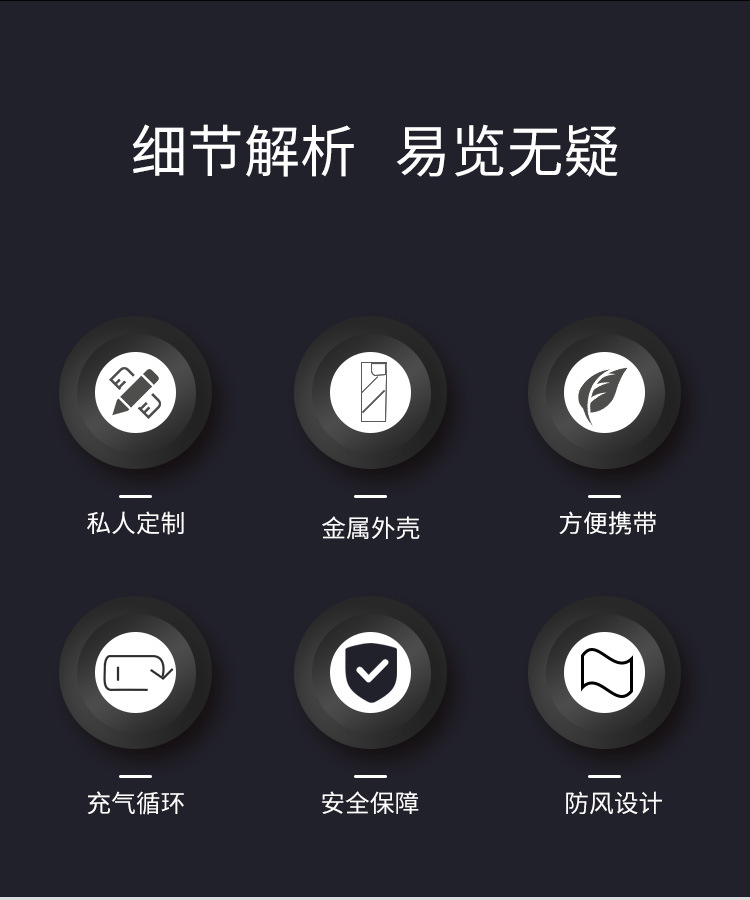 细节解析 易览无疑

私人定制

金属外壳

方便携带

充气循环

安全保障

防风设计