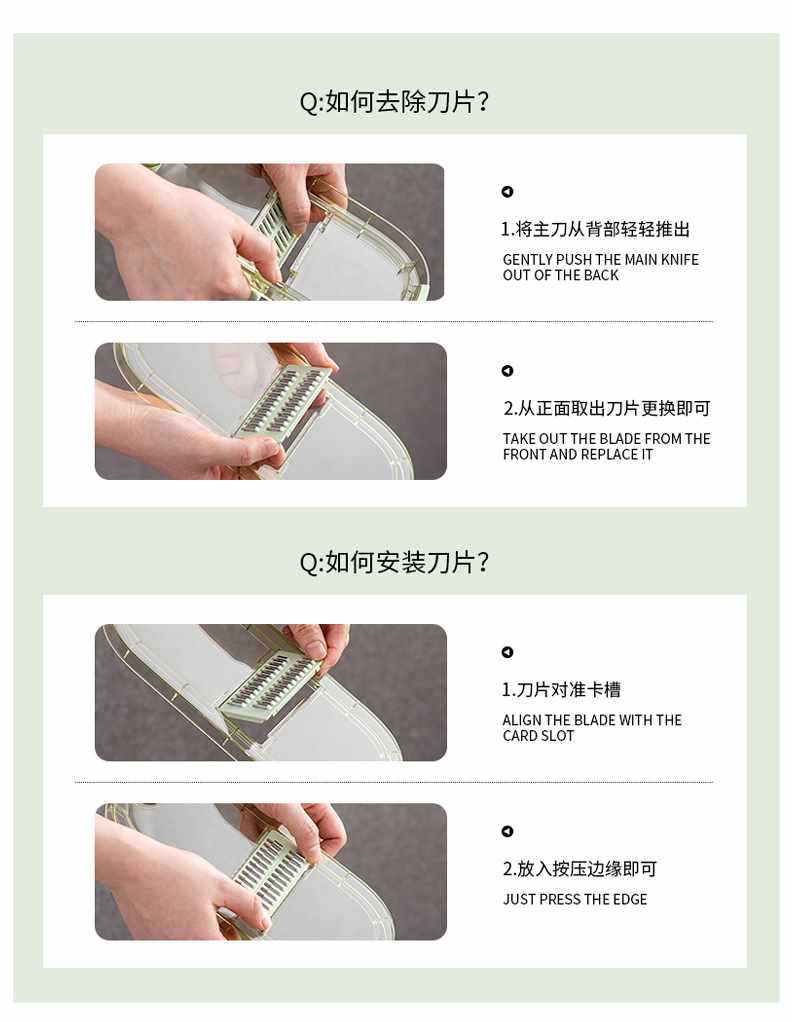 Q:如何去除刀片？

1.将主刀从背部轻轻推出

GENTLY PUSH THE MAIN KNIFE OUT OF THE BACK

2.从正面取出刀片更换即可

TAKE OUT THE BLADE FROM THE FRONT AND REPLACE IT

Q:如何安装刀片？

1.刀片对准卡槽

ALIGN THE BLADE WITH THE CARD SLOT

2.放入按压边缘即可

JUST PRESS THE EDGE