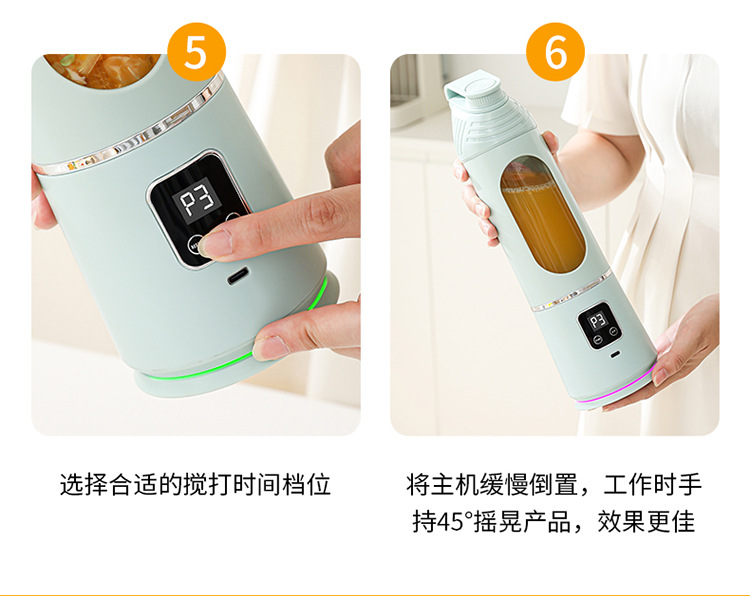 5

P3

选择合适的搅打时间档位

6

P3

将主机缓慢倒置，工作时手持45°摇晃产品，效果更佳