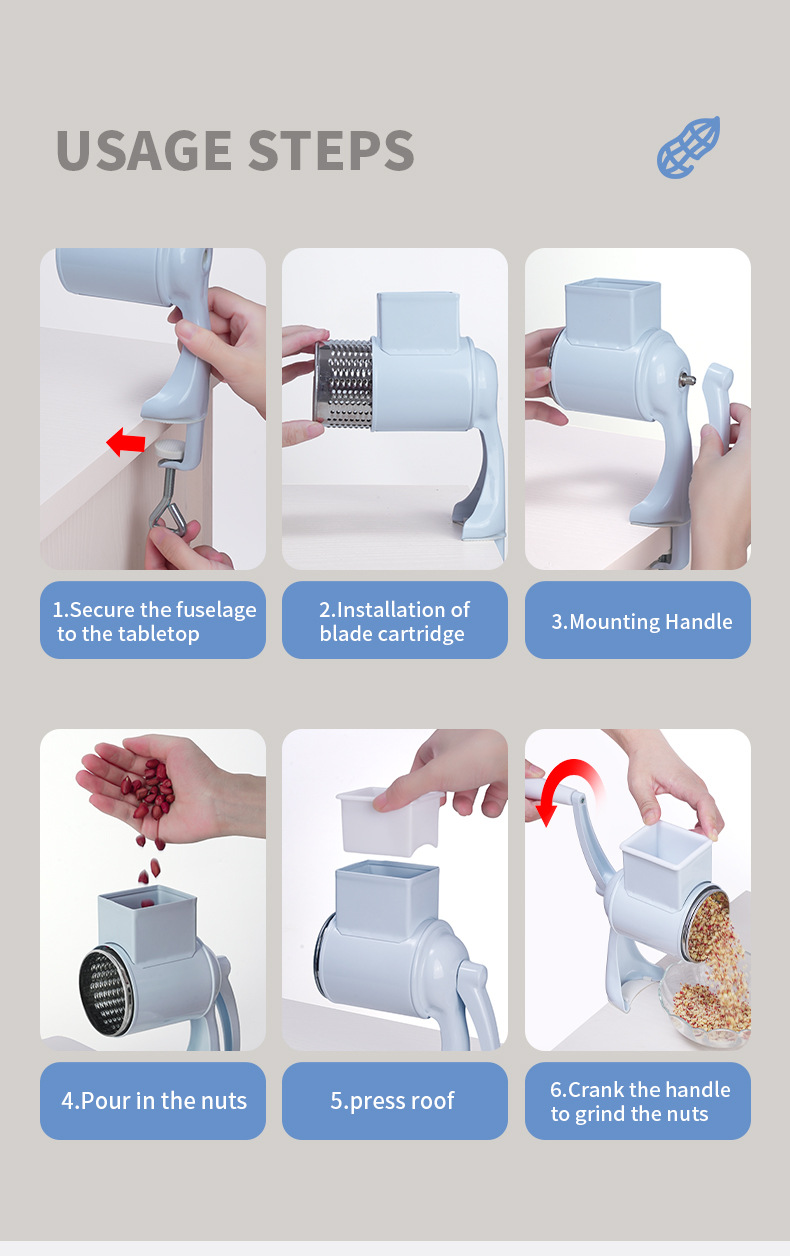 USAGE STEPS

1.Secure the fuselage to the tabletop

2.Installation of blade cartridge

3.Mounting Handle

4.Pour in the nuts

5.press roof

6.Crank the handle to grind the nuts