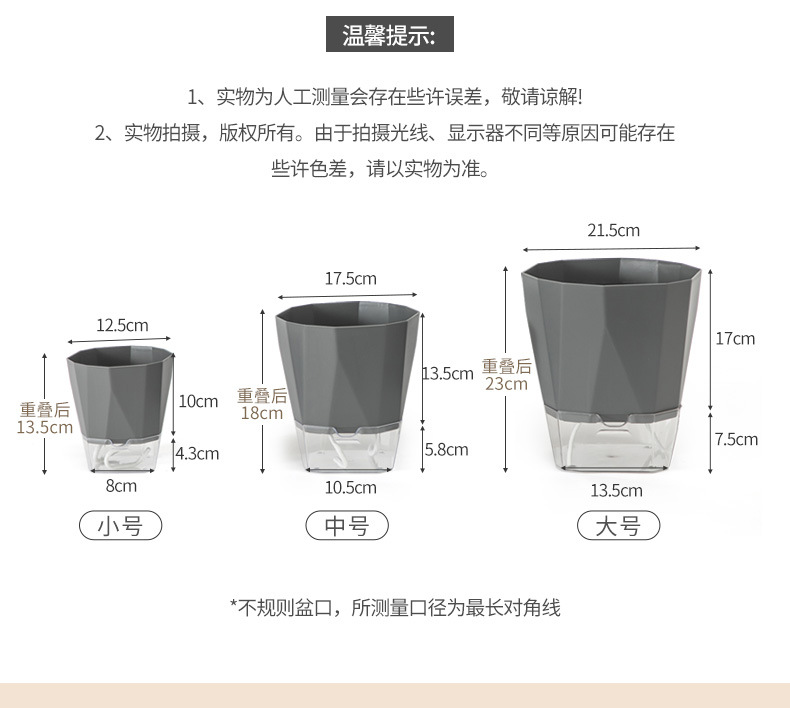 温馨提示:

1、实物为人工测量会存在些许误差，敬请谅解!
2、实物拍摄，版权所有。由于拍摄光线、显示器不同等原因可能存在些许色差，请以实物为准。

12.5cm
重叠后
13.5cm
10cm
4.3cm
8cm
小号

17.5cm
重叠后
18cm
13.5cm
5.8cm
10.5cm
中号

21.5cm
重叠后
23cm
17cm
7.5cm
13.5cm
大号

*不规则盆口，所测量口径为最长对角线