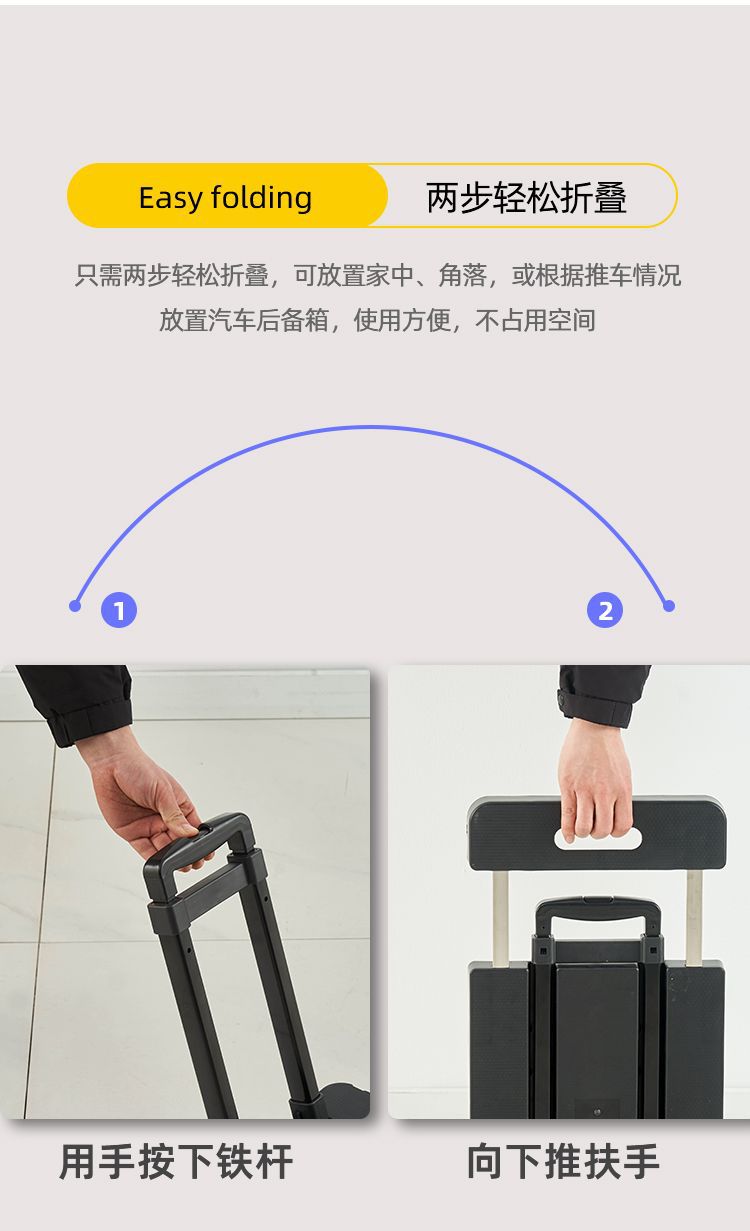 Easy folding 两步轻松折叠

只需两步轻松折叠，可放置家中、角落，或根据推车情况放置汽车后备箱，使用方便，不占用空间

1

2

用手按下铁杆

向下推扶手