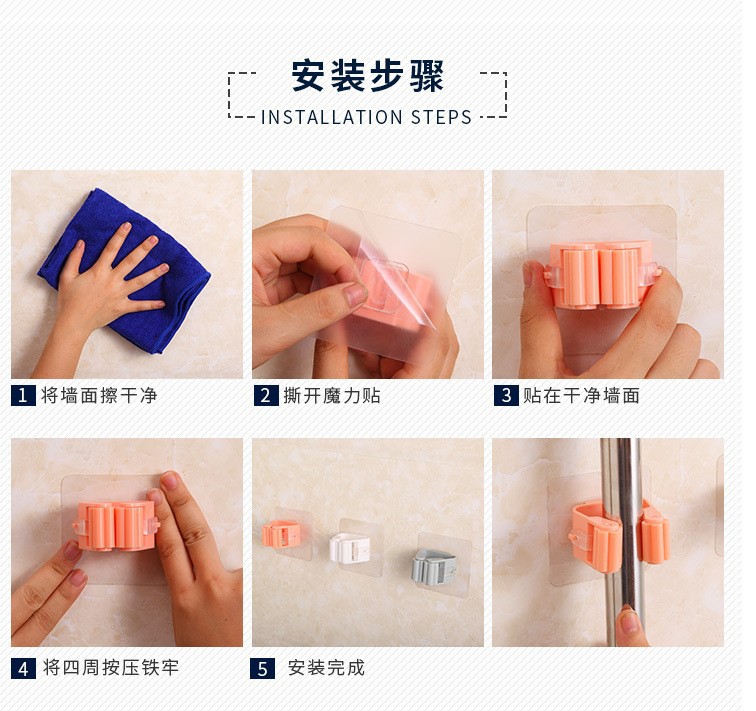 安装步骤

INSTALLATION STEPS

1 将墙面擦干净

2 撕开魔力贴

3 贴在干净墙面

4 将四周按压铁牢

5 安装完成