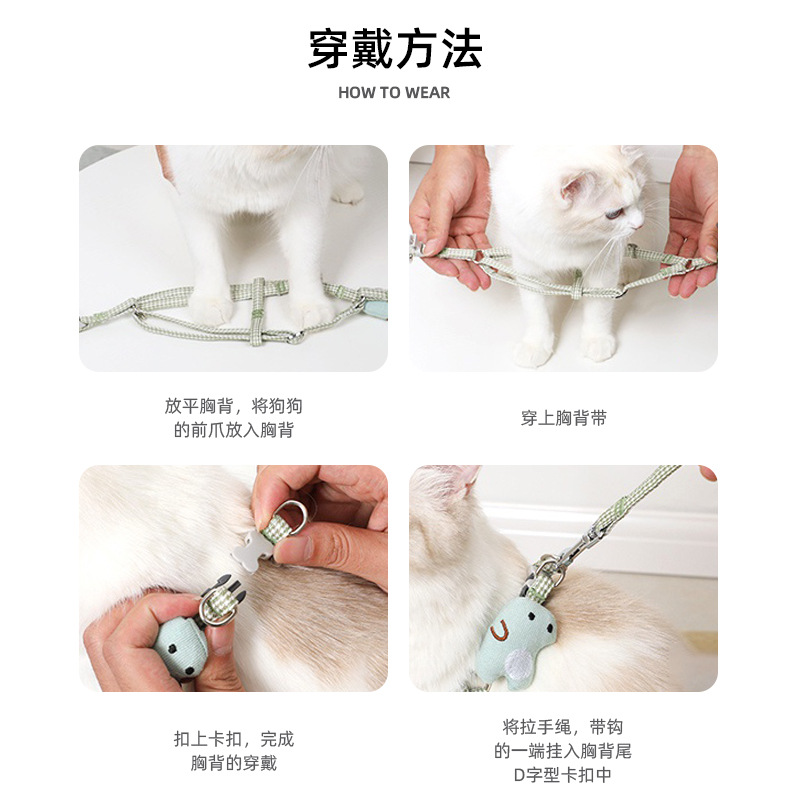 穿戴方法
HOW TO WEAR

放平胸背，将狗狗的前爪放入胸背

穿上胸背带

扣上卡扣，完成胸背的穿戴

将拉手绳，带钩的一端挂入胸背尾D字型卡扣中