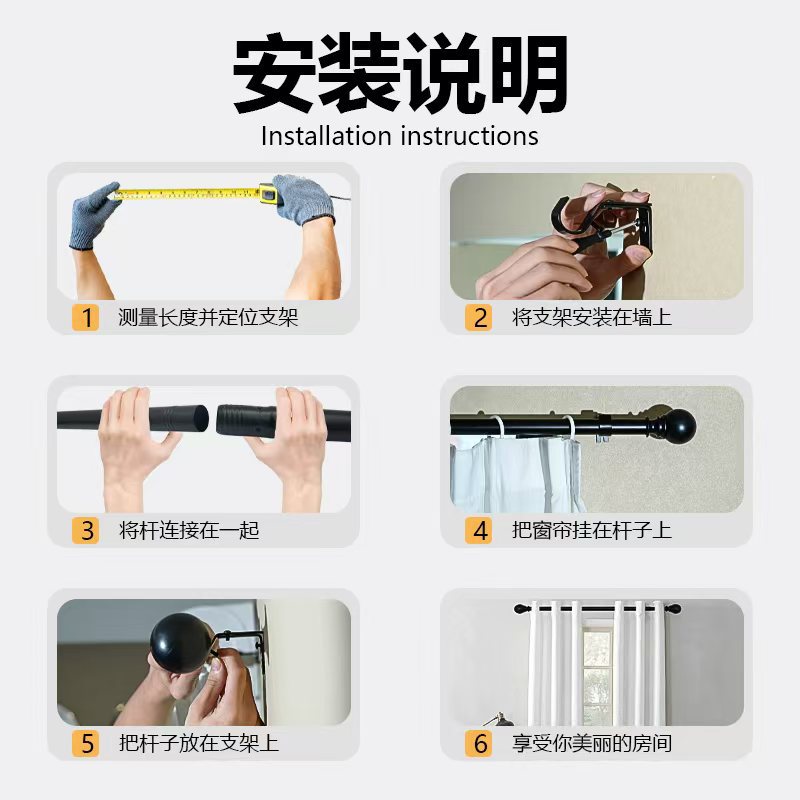 安装说明
Installation instructions

1 测量长度并定位支架

2 将支架安装在墙上

3 将杆连接在一起

4 把窗帘挂在杆子上

5 把杆子放在支架上

6 享受你美丽的房间