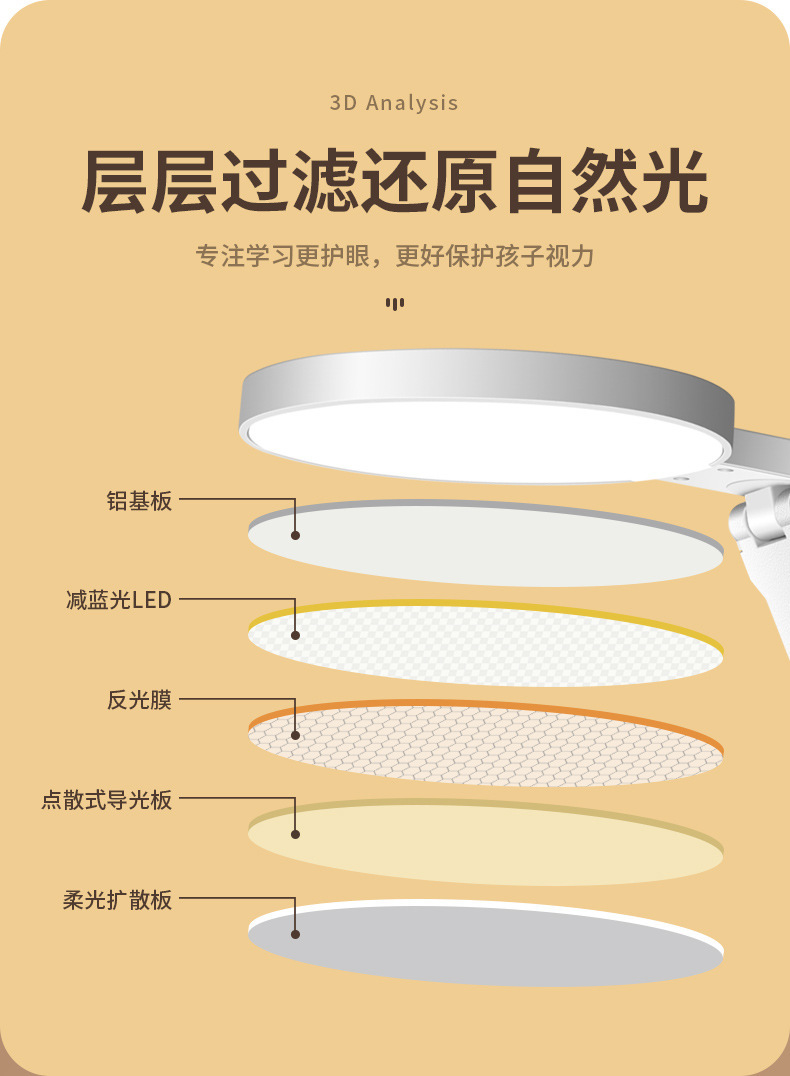 3D Analysis

层层过滤还原自然光

专注学习更护眼，更好保护孩子视力

铝基板

减蓝光LED

反光膜

点散式导光板

柔光扩散板