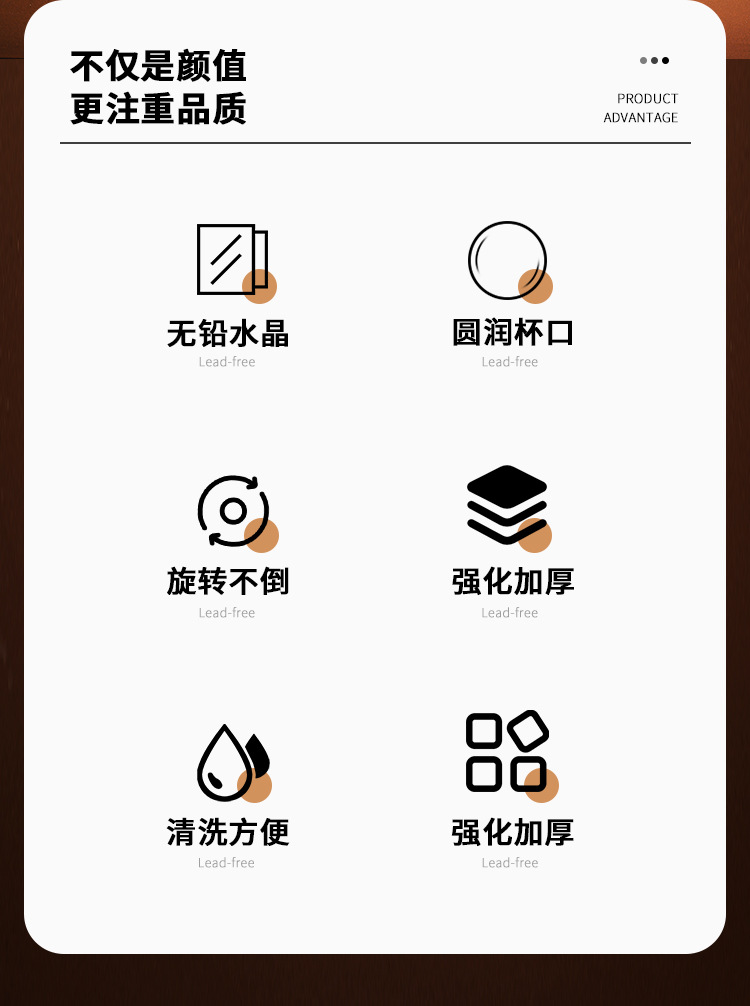 不仅是颜值
更注重品质

PRODUCT
ADVANTAGE

无铅水晶
Lead-free

圆润杯口
Lead-free

旋转不倒
Lead-free

强化加厚
Lead-free

清洗方便
Lead-free

强化加厚
Lead-free