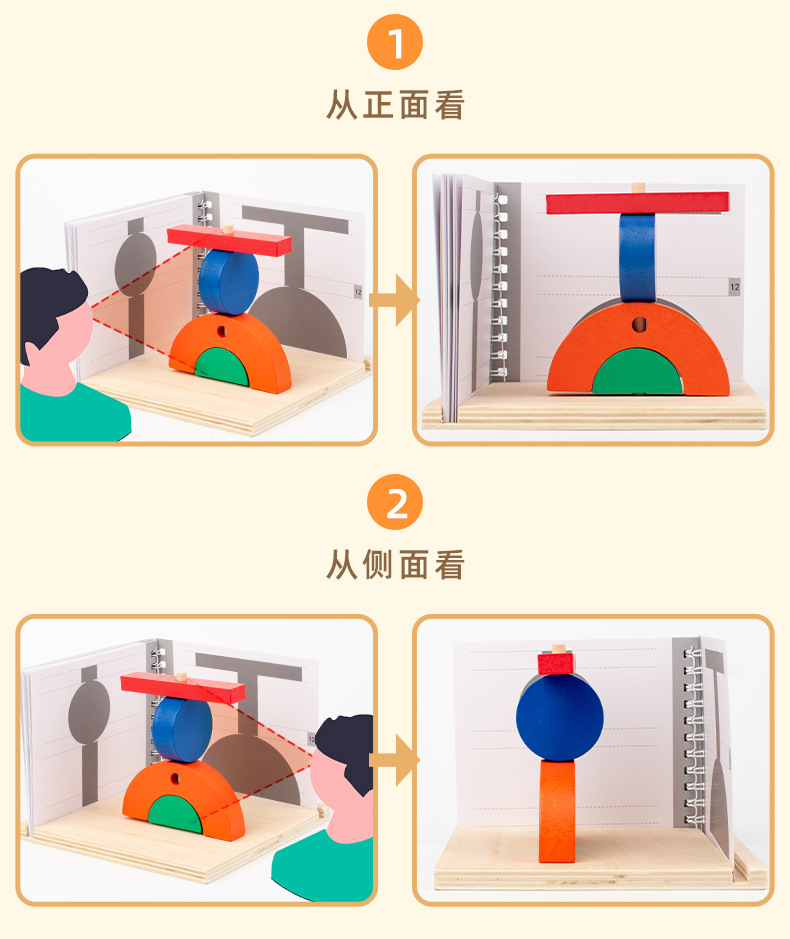 1
从正面看

12

12

2
从侧面看

12