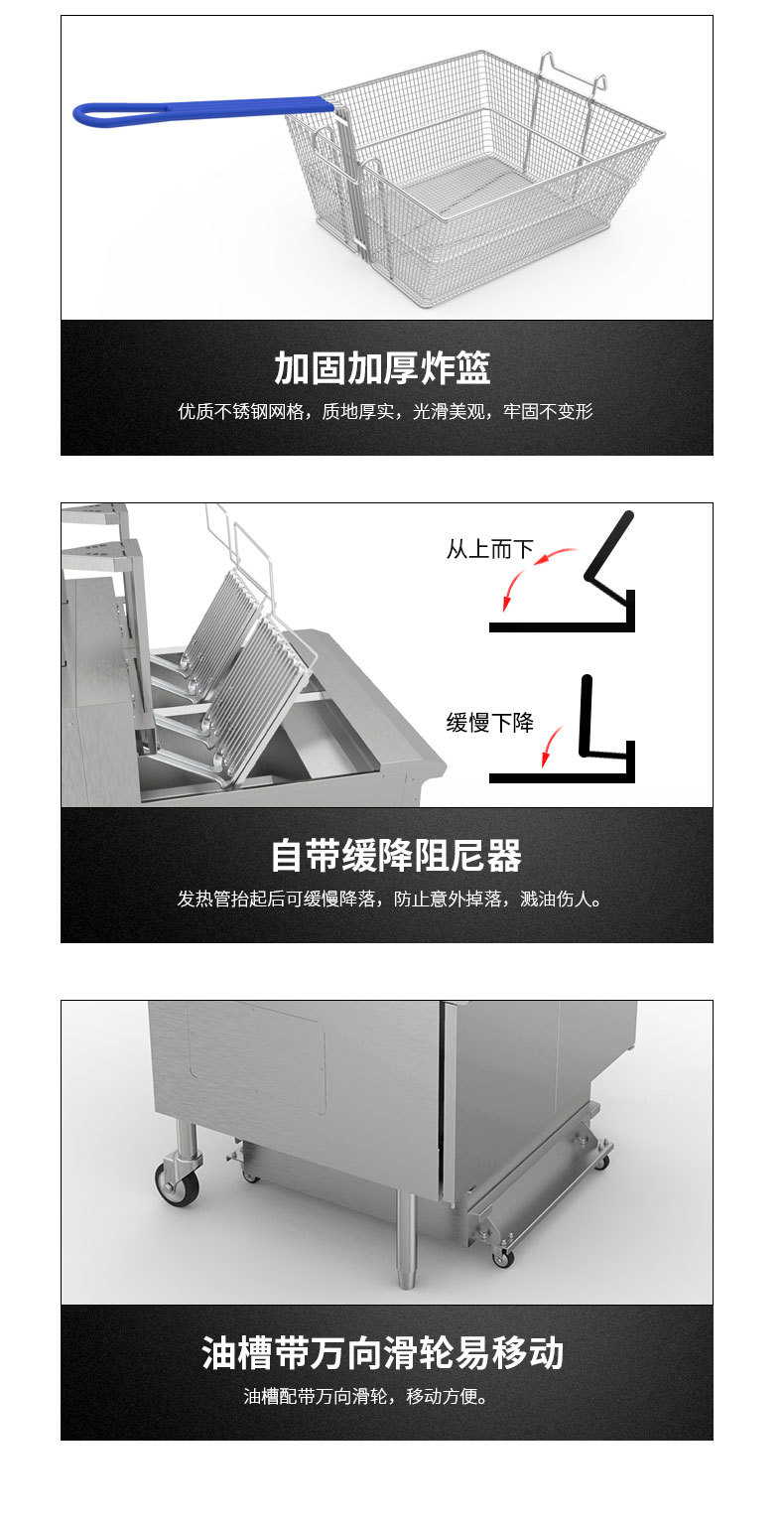 加固加厚炸篮

优质不锈钢网格，质地厚实，光滑美观，牢固不变形

从上而下

缓慢下降

自带缓降阻尼器

发热管抬起后可缓慢降落，防止意外掉落，溅油伤人。

油槽带万向滑轮易移动

油槽配带万向滑轮，移动方便。