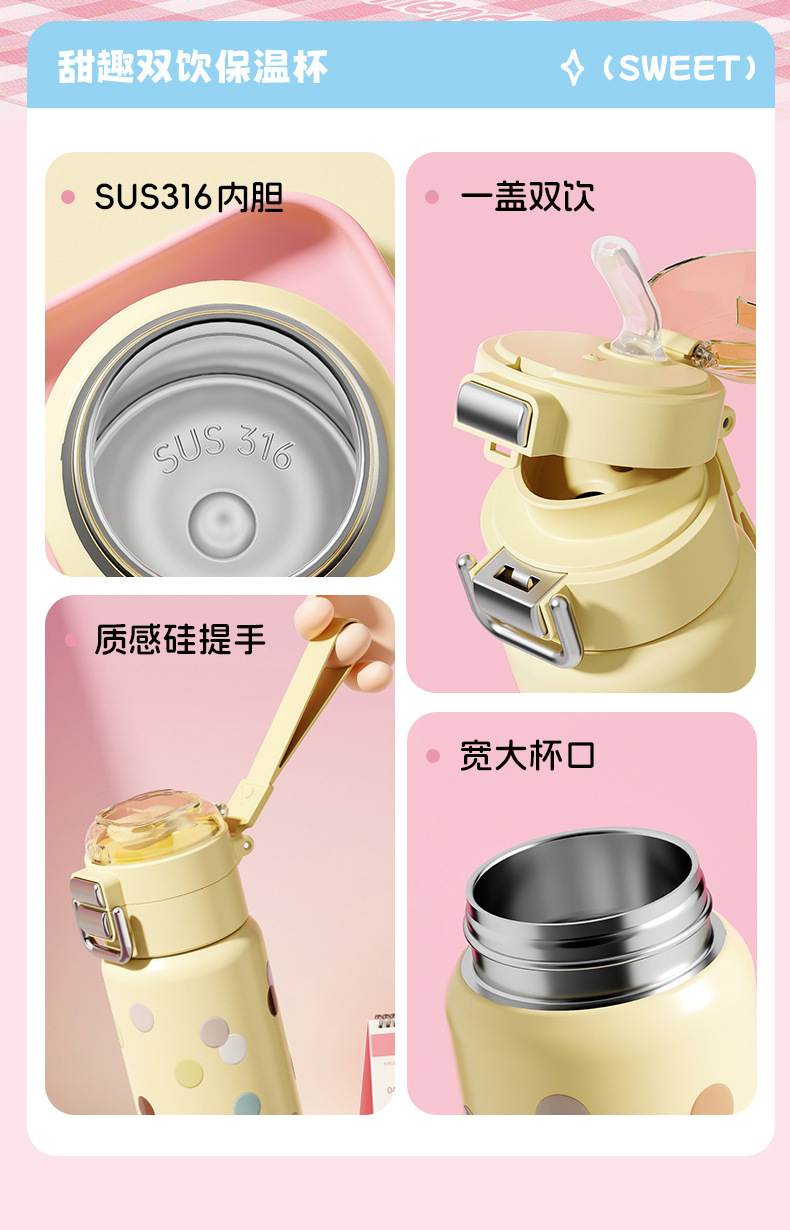 甜趣双饮保温杯

（SWEET）

SUS316内胆

SUS 316

一盖双饮

质感硅提手

宽大杯口