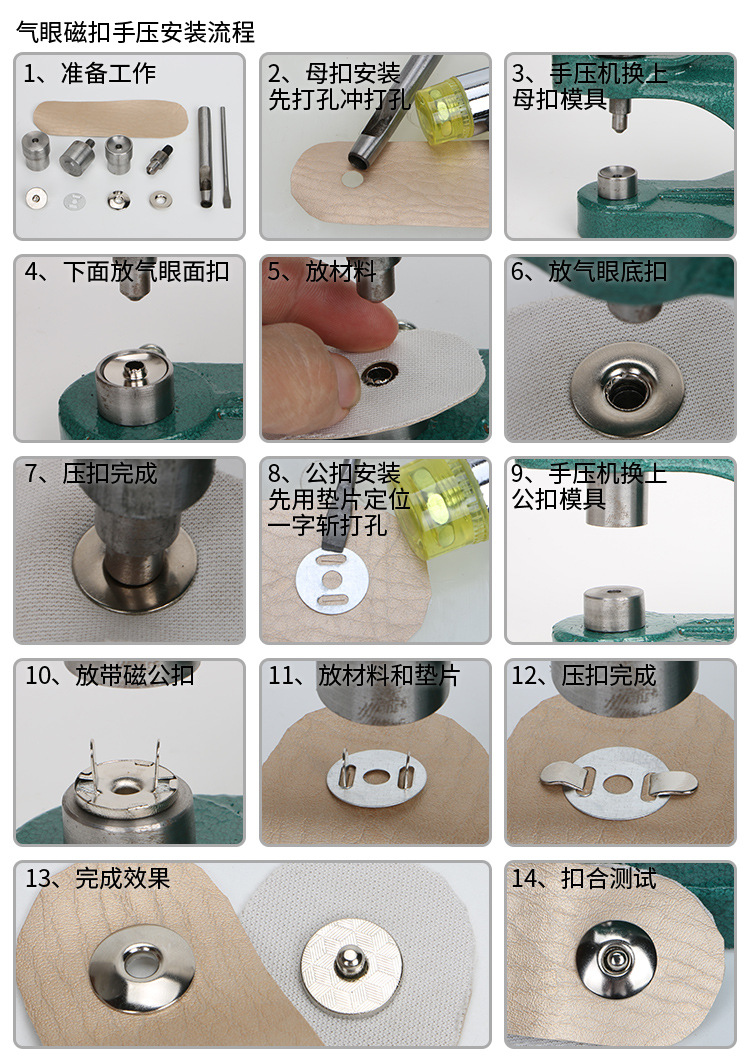 气眼磁扣手压安装流程

1、准备工作

2、母扣安装
先打孔冲打孔

3、手压机换上
母扣模具

4、下面放气眼面扣

5、放材料

6、放气眼底扣

7、压扣完成

8、公扣安装
先用垫片定位
一字斩打孔

9、手压机换上
公扣模具

10、放带磁公扣

11、放材料和垫片

12、压扣完成

13、完成效果

14、扣合测试