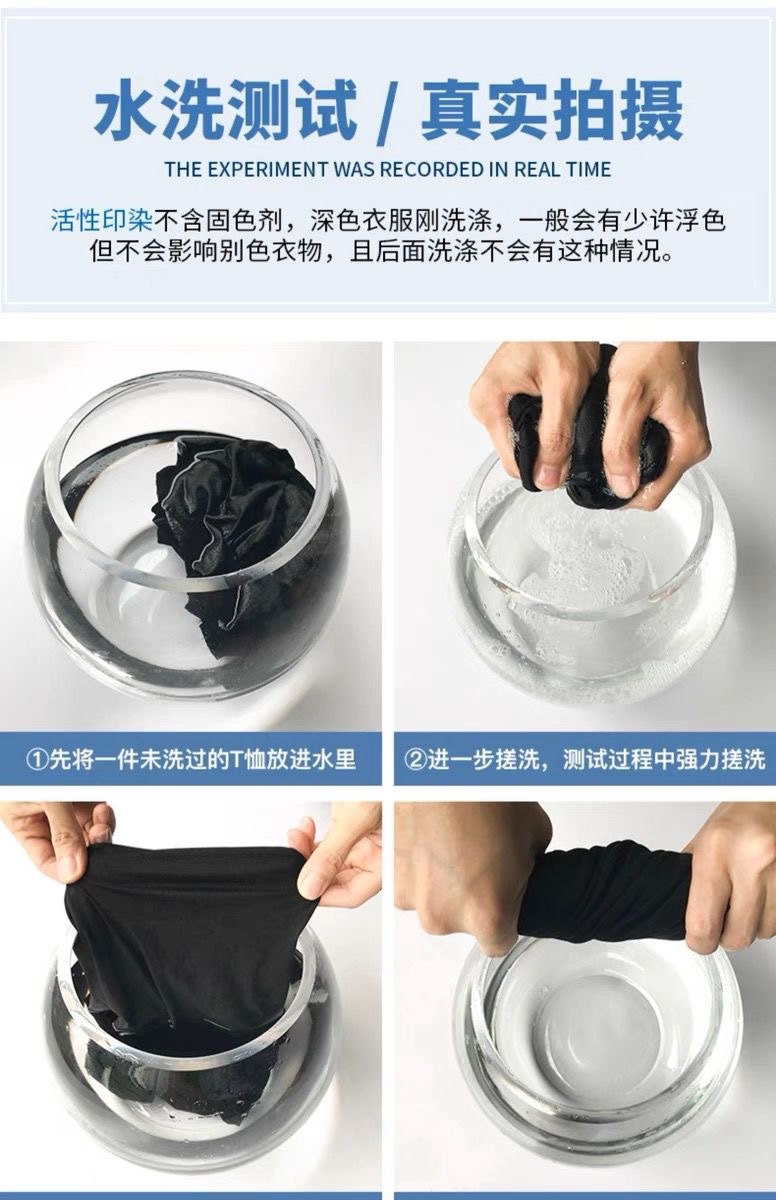 水洗测试 / 真实拍摄

THE EXPERIMENT WAS RECORDED IN REAL TIME

活性印染不含固色剂，深色衣服刚洗涤，一般会有少许浮色但不会影响别色衣物，且后面洗涤不会有这种情况。

①先将一件未洗过的T恤放进水里

②进一步搓洗，测试过程中强力搓洗