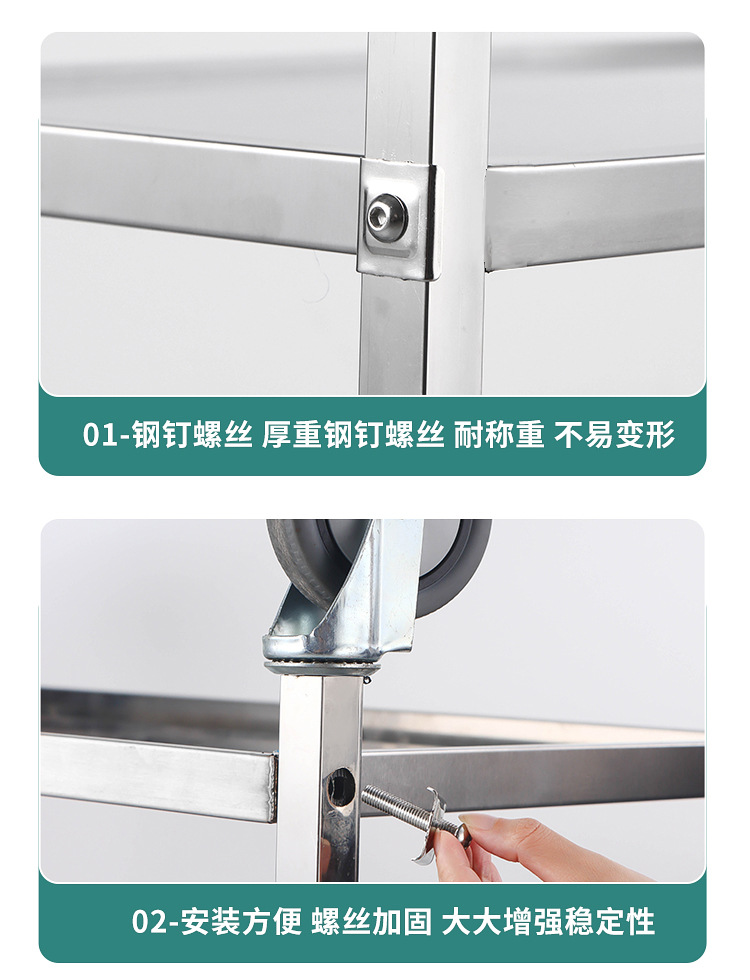 01-钢钉螺丝 厚重钢钉螺丝 耐称重 不易变形

02-安装方便 螺丝加固 大大增强稳定性