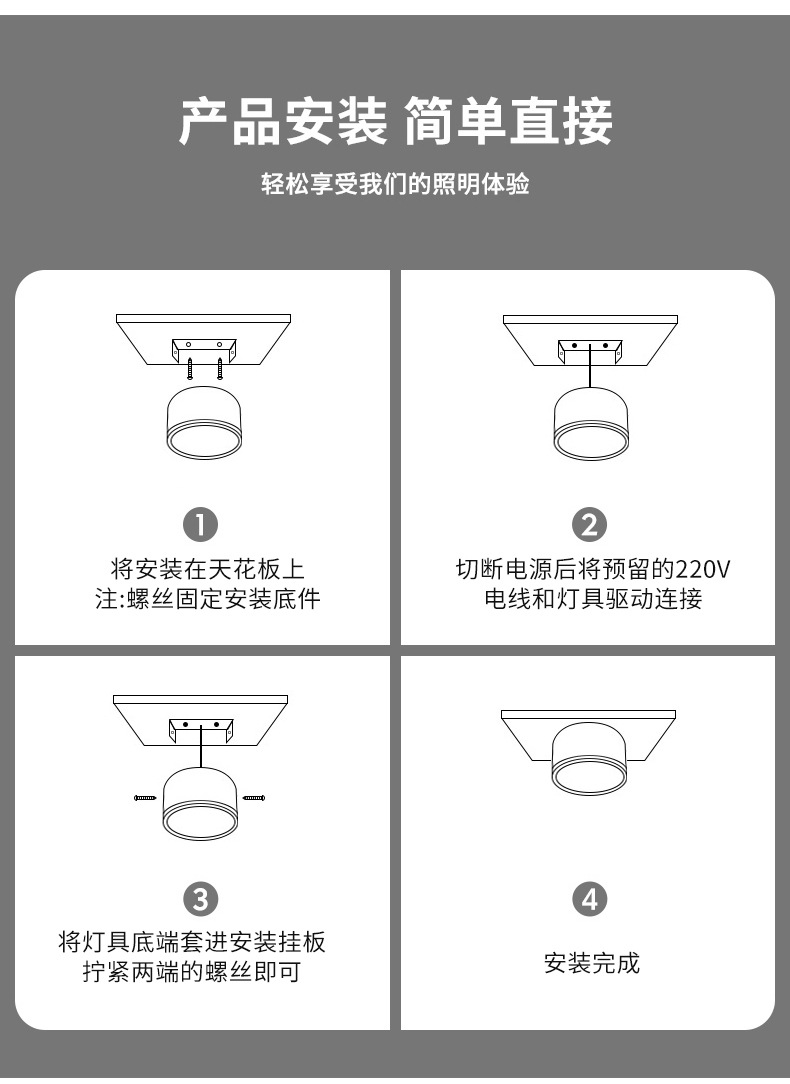 产品安装 简单直接

轻松享受我们的照明体验

1
将安装在天花板上
注:螺丝固定安装底件

2
切断电源后将预留的220V
电线和灯具驱动连接

3
将灯具底端套进安装挂板
拧紧两端的螺丝即可

4
安装完成