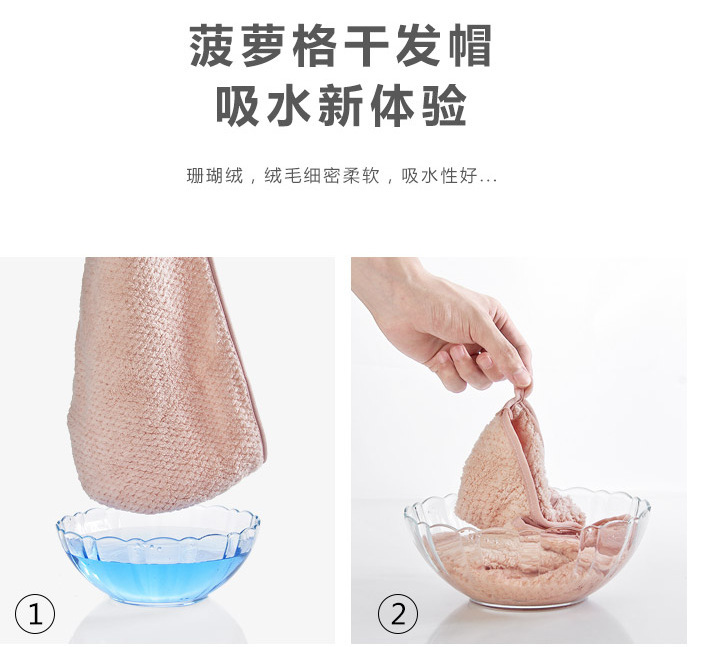 菠萝格干发帽
吸水新体验

珊瑚绒，绒毛细密柔软，吸水性好...

①

②