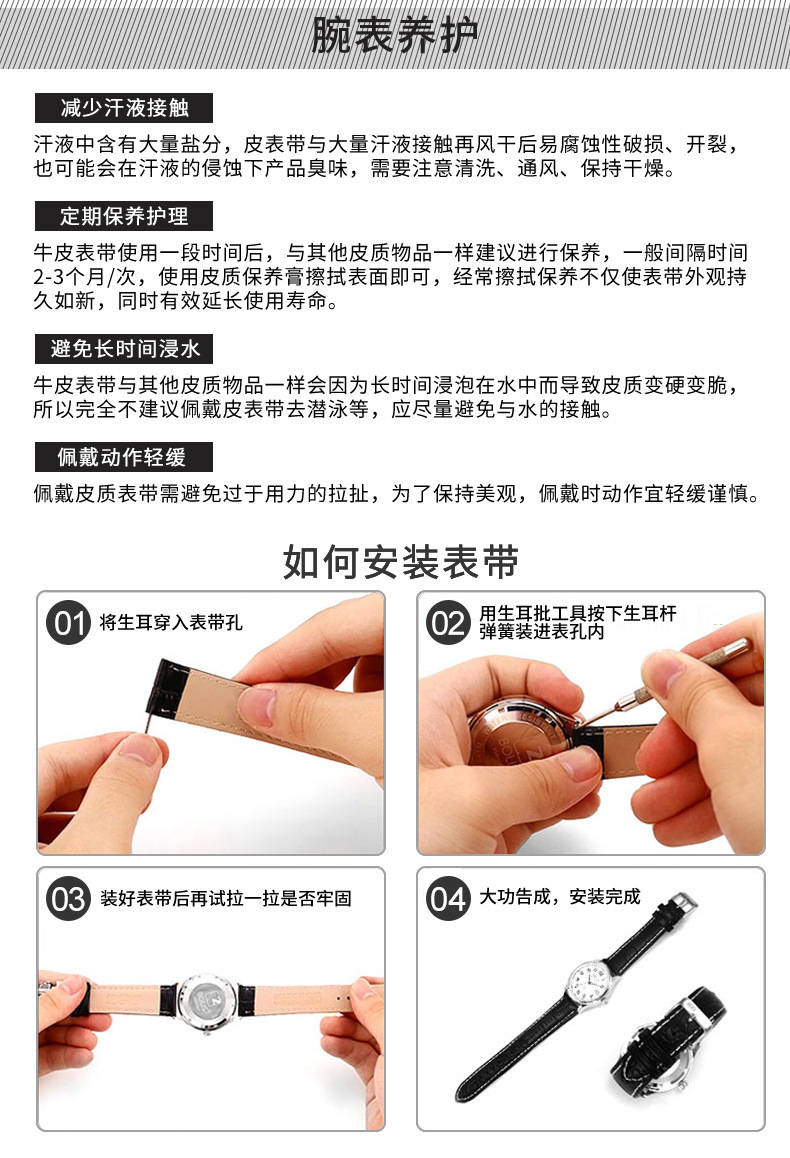 腕表养护

减少汗液接触

汗液中含有大量盐分，皮表带与大量汗液接触再风干后易腐蚀性破损、开裂，也可能会在汗液的侵蚀下产品臭味，需要注意清洗、通风、保持干燥。

定期保养护理

牛皮表带使用一段时间后，与其他皮质物品一样建议进行保养，一般间隔时间2-3个月/次，使用皮质保养膏擦拭表面即可，经常擦拭保养不仅使表带外观持久如新，同时有效延长使用寿命。

避免长时间浸水

牛皮表带与其他皮质物品一样会因为长时间浸泡在水中而导致皮质变硬变脆，所以完全不建议佩戴皮表带去潜泳等，应尽量避免与水的接触。

佩戴动作轻缓

佩戴皮质表带需避免过于用力的拉扯，为了保持美观，佩戴时动作宜轻缓谨慎。

如何安装表带

01 将生耳穿入表带孔

02 用生耳批工具按下生耳杆弹簧装进表孔内

03 装好表带后再试拉一拉是否牢固

04 大功告成，安装完成