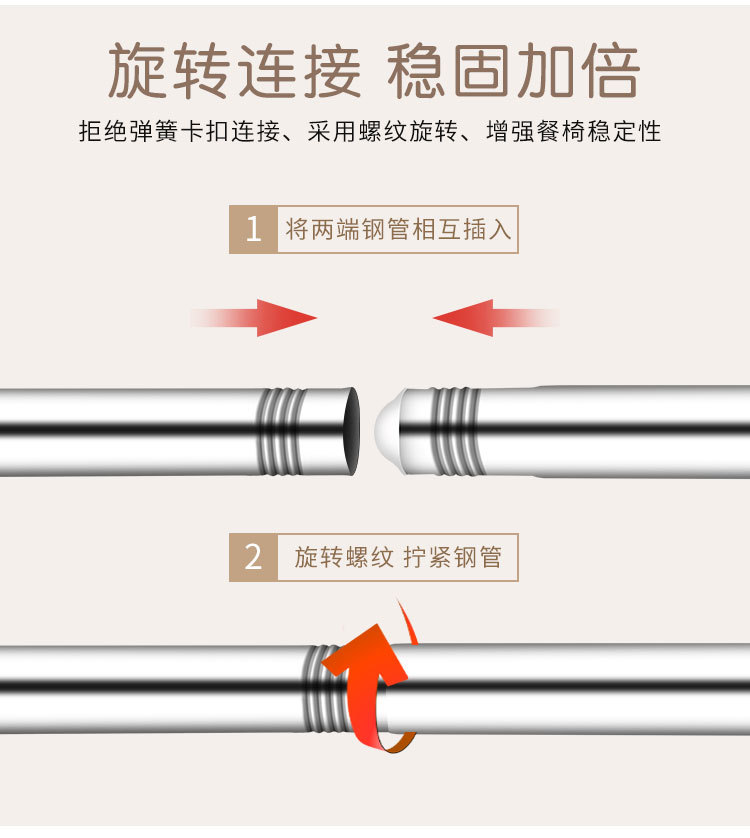 旋转连接 稳固加倍

拒绝弹簧卡扣连接、采用螺纹旋转、增强餐椅稳定性

1 将两端钢管相互插入

2 旋转螺纹 拧紧钢管