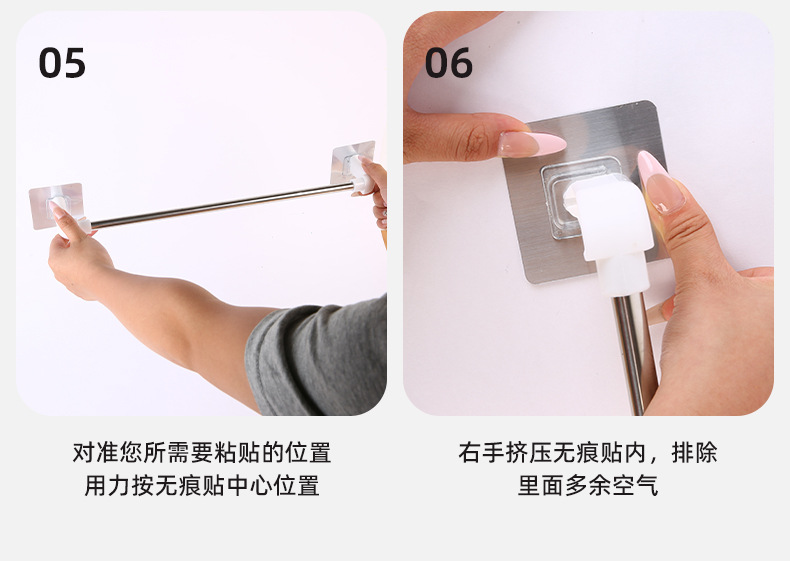 05

对准您所需要粘贴的位置
用力按无痕贴中心位置

06

右手挤压无痕贴内，排除
里面多余空气