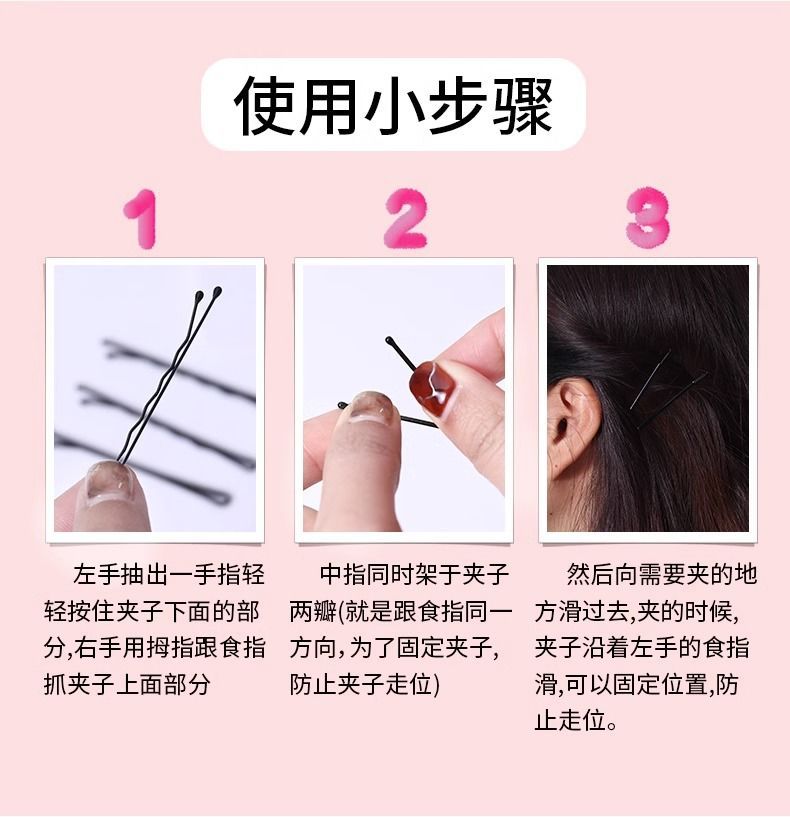 使用小步骤

1

左手抽出一手指轻轻按住夹子下面的部分,右手用拇指跟食指抓夹子上面部分

2

中指同时架于夹子两瓣(就是跟食指同一方向,为了固定夹子,防止夹子走位)

3

然后向需要夹的地方滑过去,夹的时候,夹子沿着左手的食指滑,可以固定位置,防止走位。