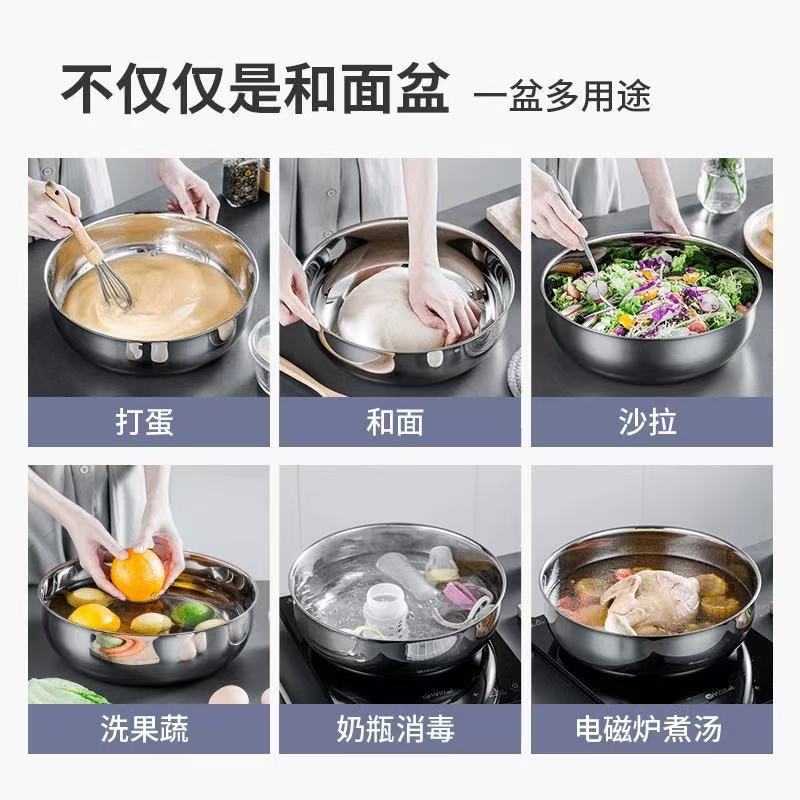 不仅仅是和面盆 一盆多用途

打蛋

和面

沙拉

洗果蔬

奶瓶消毒

电磁炉煮汤