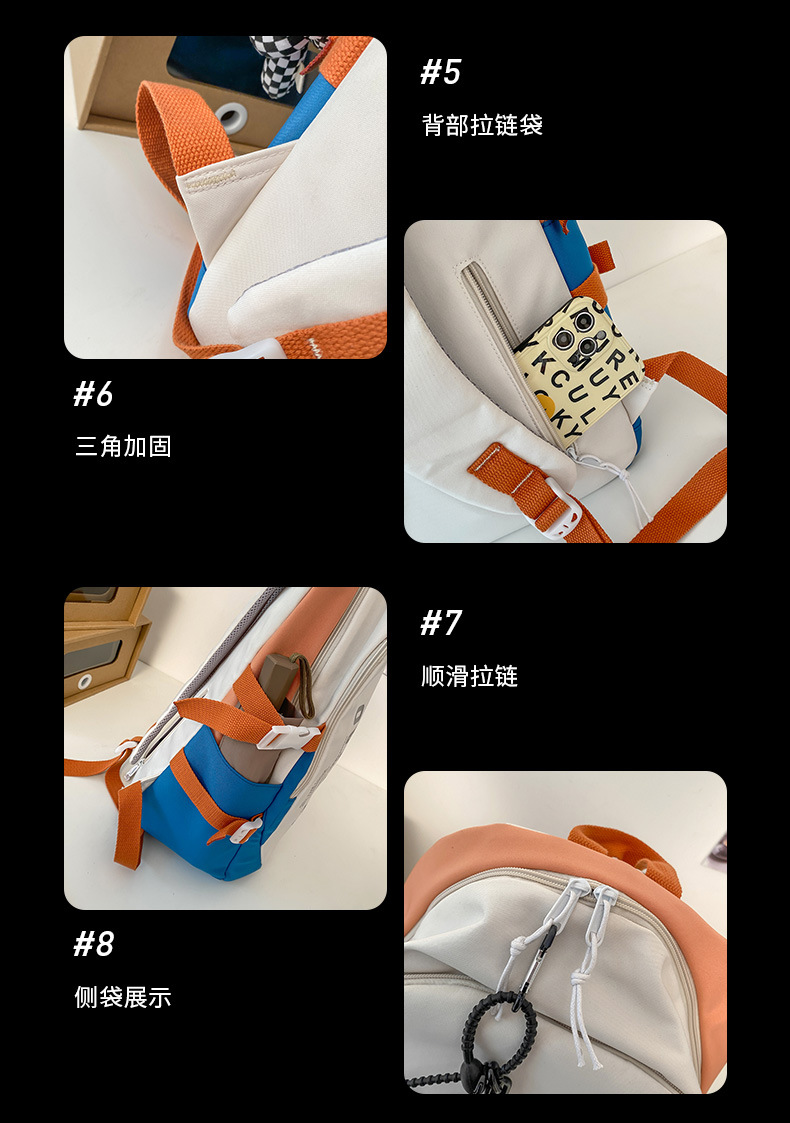 #5

背部拉链袋

#6

三角加固

#7

顺滑拉链

#8

侧袋展示