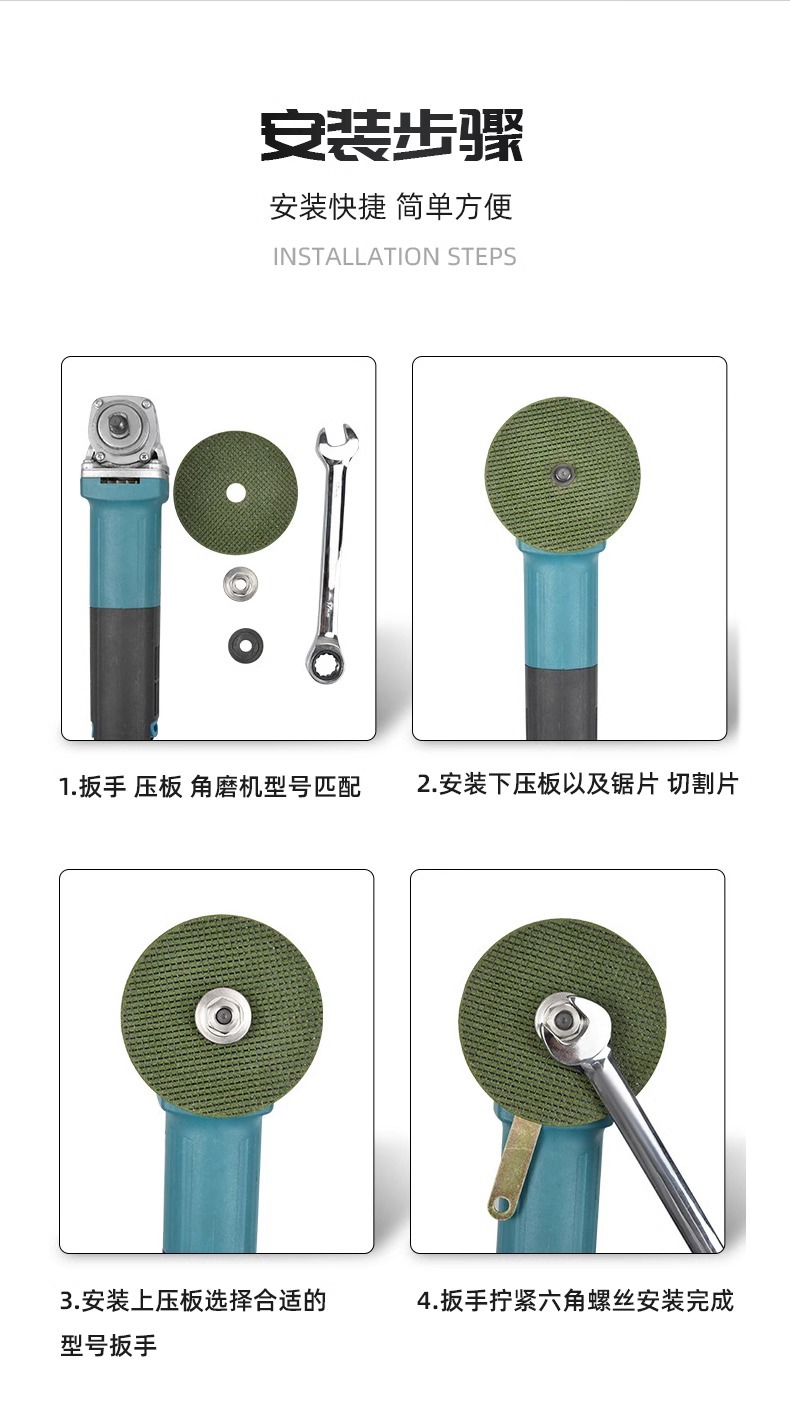 安装步骤

安装快捷 简单方便

INSTALLATION STEPS

1.扳手 压板 角磨机型号匹配

2.安装下压板以及锯片 切割片

3.安装上压板选择合适的型号扳手

4.扳手拧紧六角螺丝安装完成