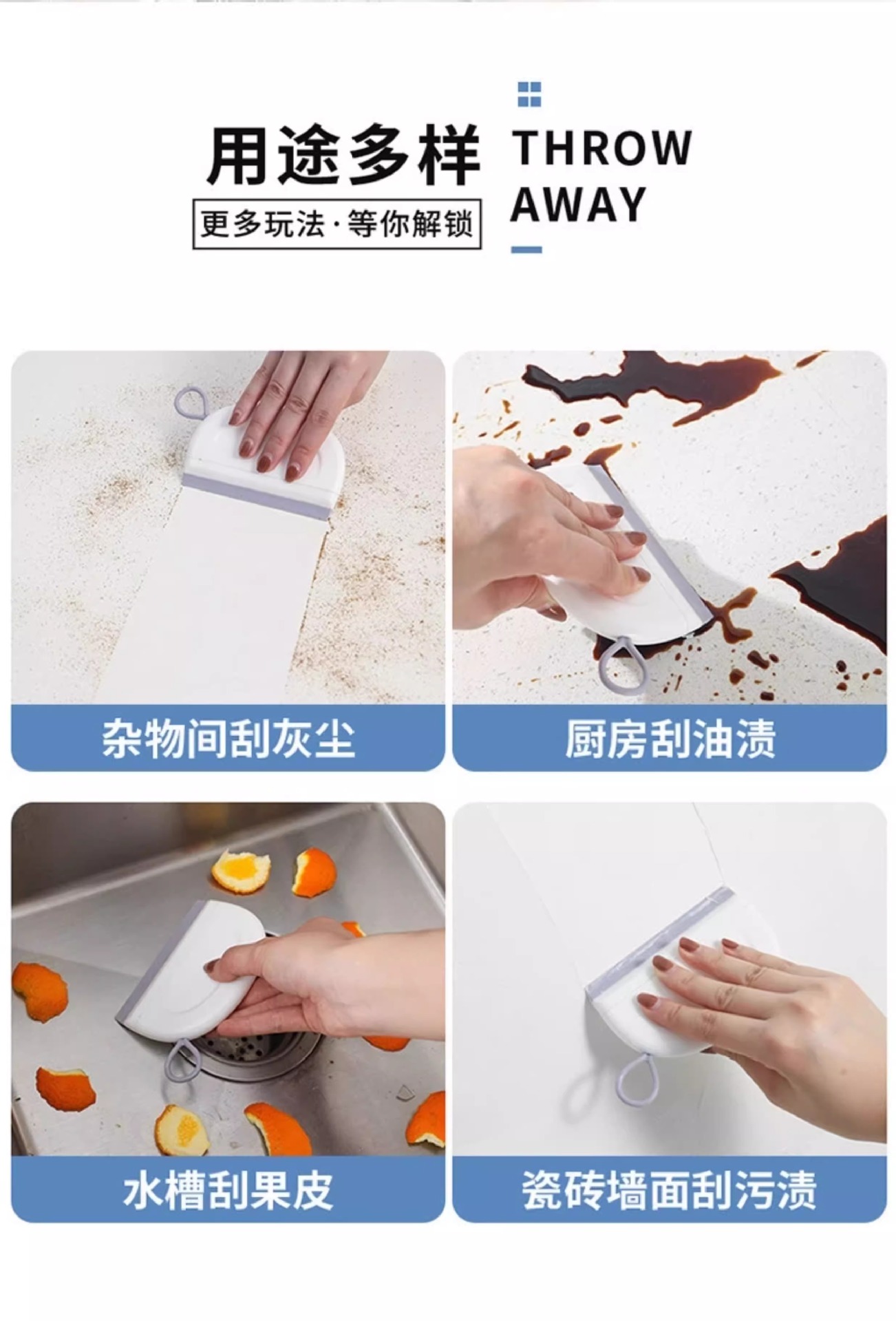 用途多样

更多玩法·等你解锁

THROW AWAY

杂物间刮灰尘

厨房刮油渍

水槽刮果皮

瓷砖墙面刮污渍