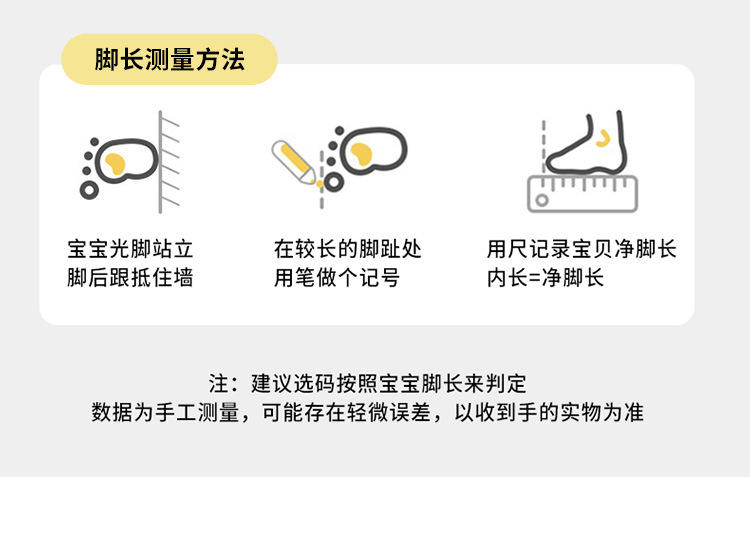 脚长测量方法

宝宝光脚站立
脚后跟抵住墙

在较长的脚趾处
用笔做个记号

用尺记录宝贝净脚长
内长=净脚长

注：建议选码按照宝宝脚长来判定
数据为手工测量，可能存在轻微误差，以收到手的实物为准