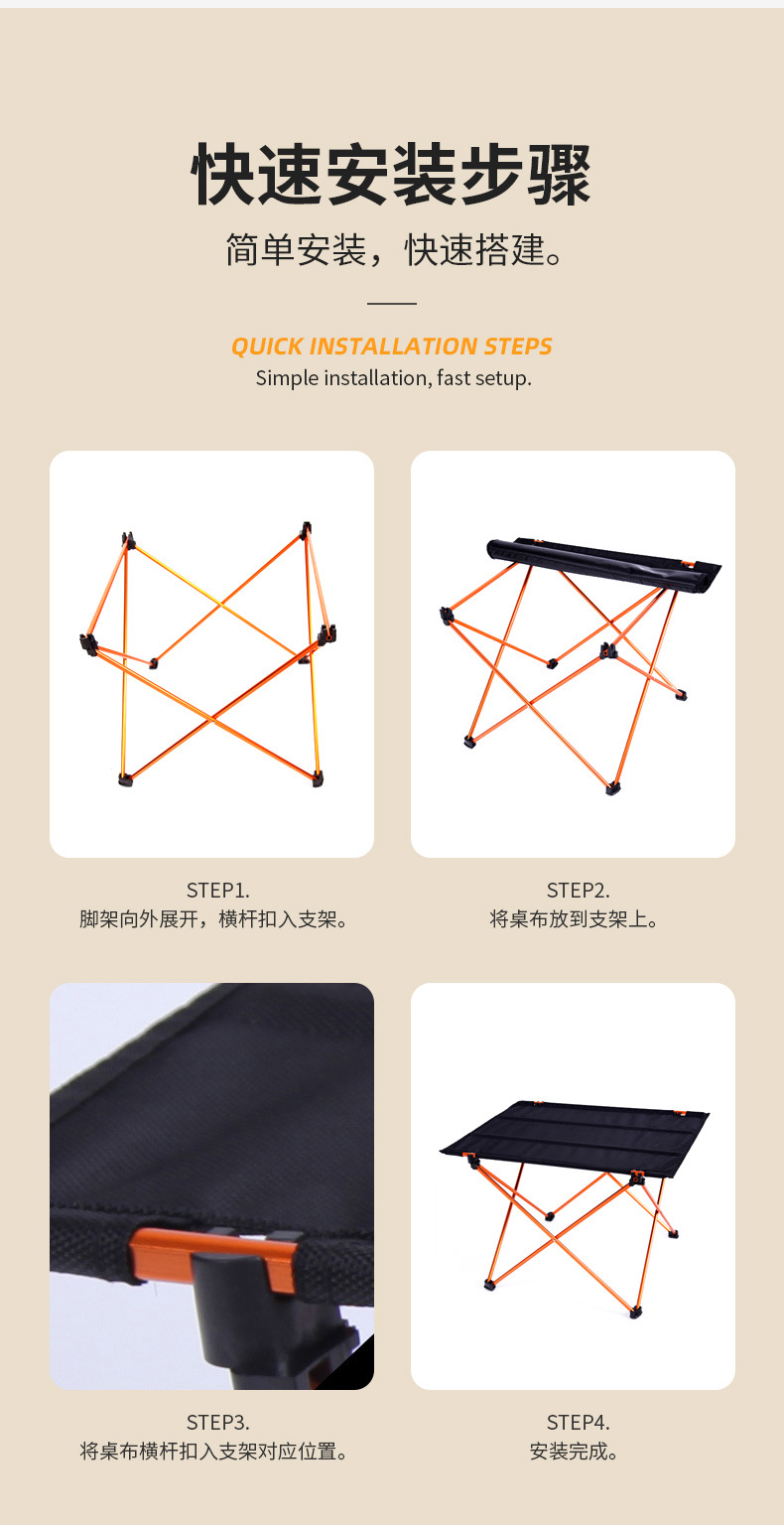 快速安装步骤
简单安装，快速搭建。

QUICK INSTALLATION STEPS
Simple installation, fast setup.

STEP1.
脚架向外展开，横杆扣入支架。

STEP2.
将桌布放到支架上。

STEP3.
将桌布横杆扣入支架对应位置。

STEP4.
安装完成。