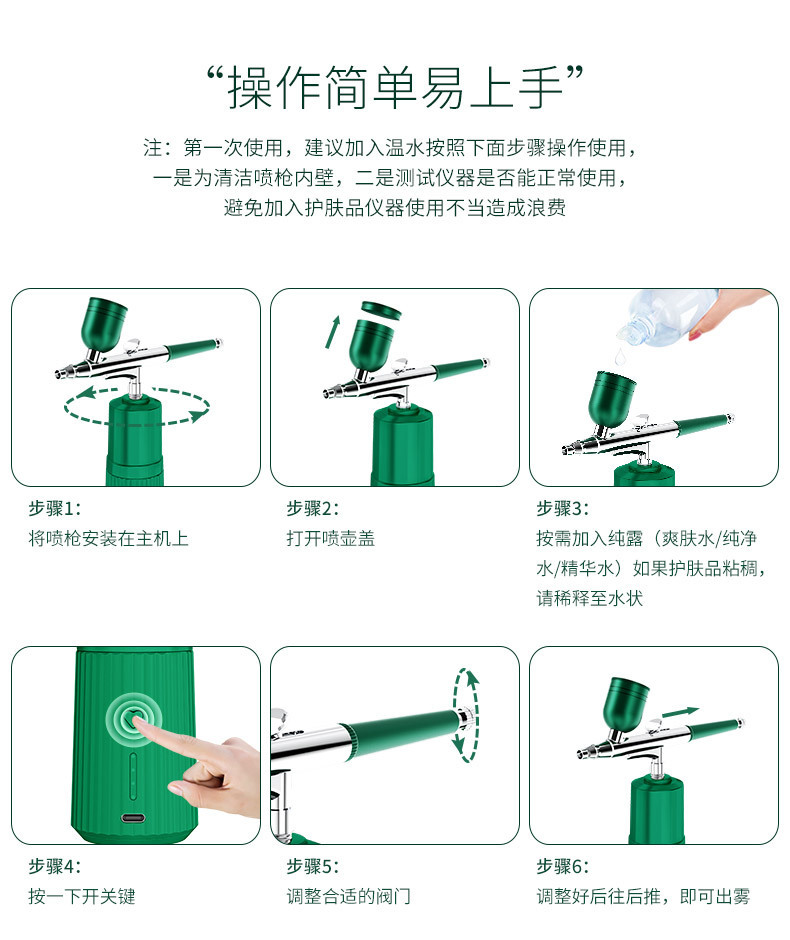 “操作简单易上手”

注：第一次使用，建议加入温水按照下面步骤操作使用，一是为清洁喷枪内壁，二是测试仪器是否能正常使用，避免加入护肤品仪器使用不当造成浪费

步骤1:
将喷枪安装在主机上

步骤2:
打开喷壶盖

步骤3:
按需加入纯露（爽肤水/纯净水/精华水）如果护肤品粘稠，请稀释至水状

步骤4:
按一下开关键

步骤5:
调整合适的阀门

步骤6:
调整好后往后推，即可出雾