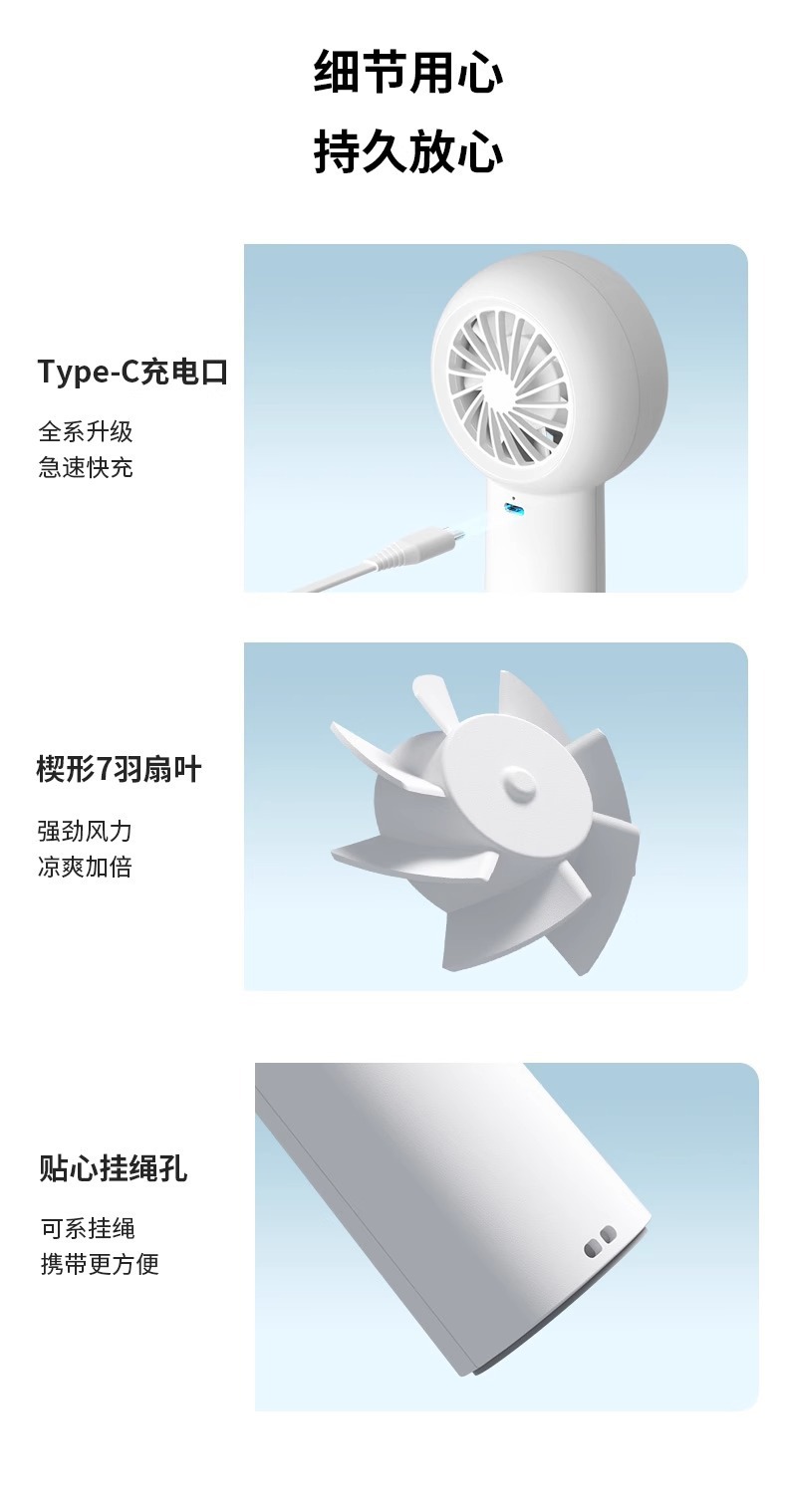 细节用心
持久放心

Type-C充电口

全系升级
急速快充

楔形7羽扇叶

强劲风力
凉爽加倍

贴心挂绳孔

可系挂绳
携带更方便