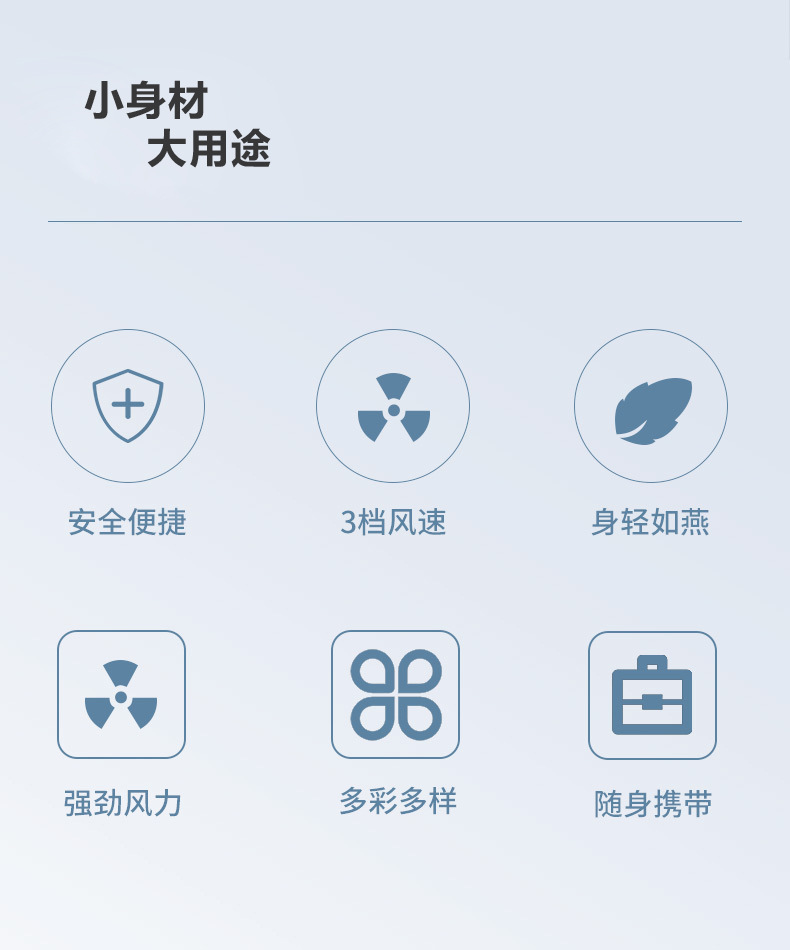 小身材
大用途

安全便捷

3档风速

身轻如燕

强劲风力

多彩多样

随身携带