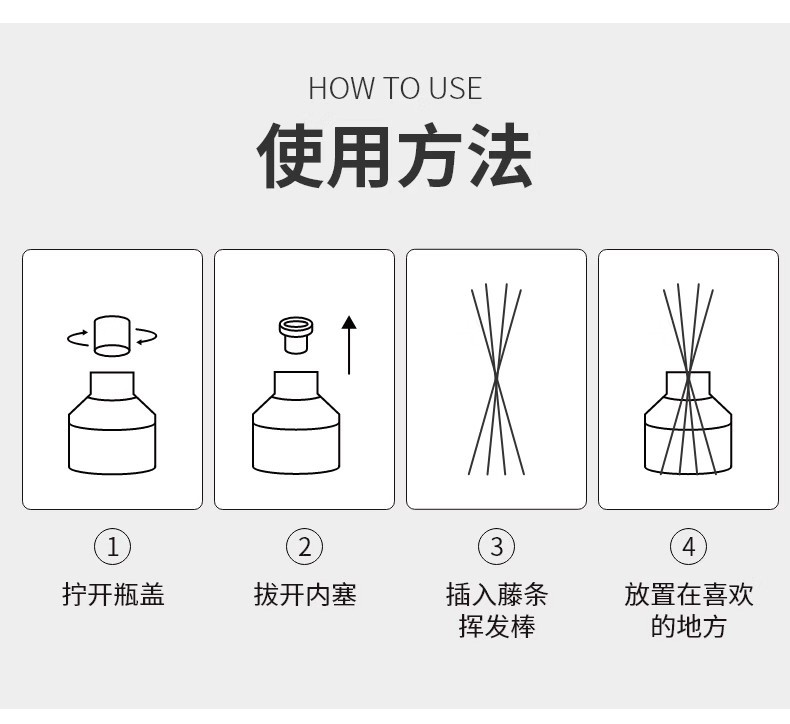 HOW TO USE

使用方法

①
拧开瓶盖

②
拔开内塞

③
插入藤条挥发棒

④
放置在喜欢的地方