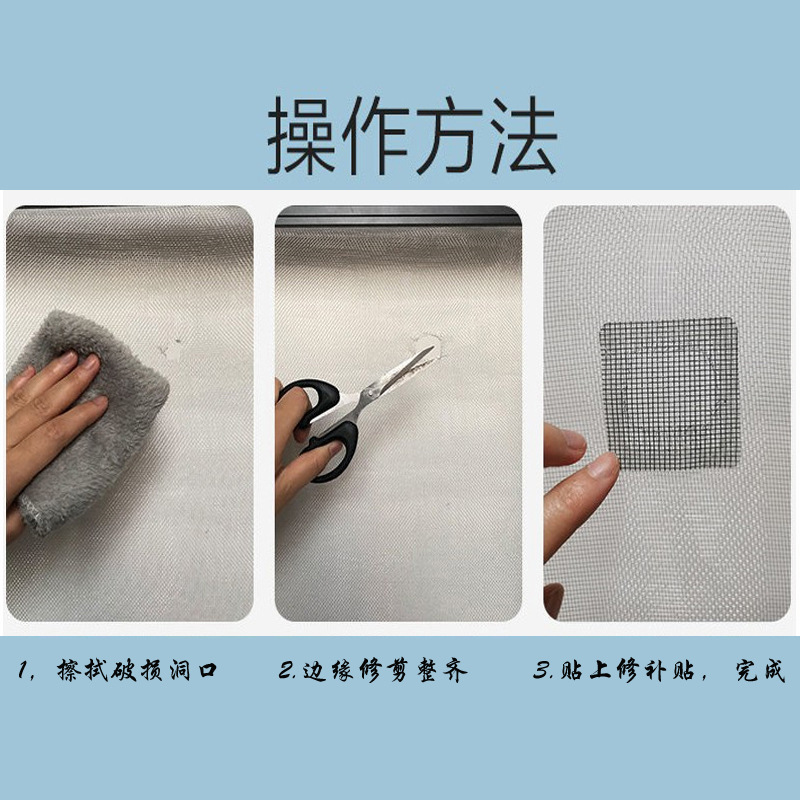 操作方法

1，擦拭破损洞口

2.边缘修剪整齐

3.贴上修补贴，完成