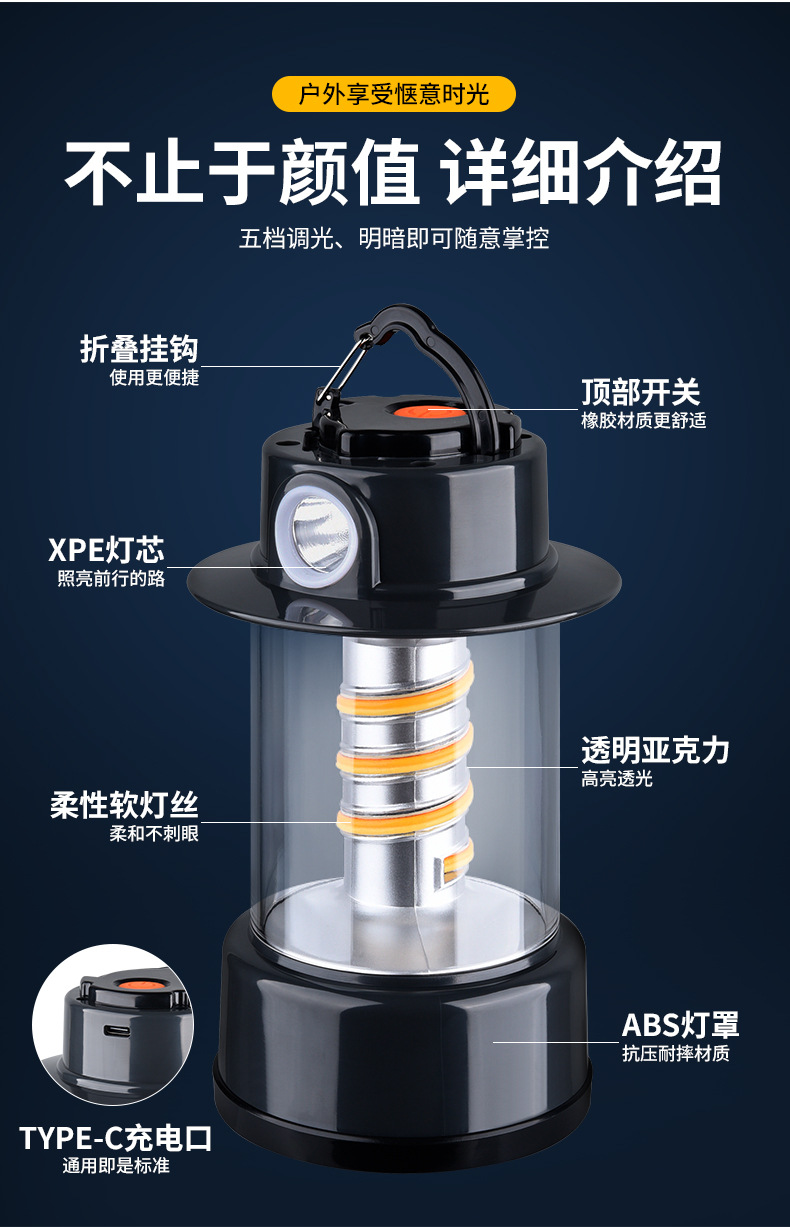 户外享受惬意时光

不止于颜值 详细介绍

五档调光、明暗即可随意掌控

折叠挂钩
使用更便捷

顶部开关
橡胶材质更舒适

XPE灯芯
照亮前行的路

透明亚克力
高亮透光

柔性软灯丝
柔和不刺眼

ABS灯罩
抗压耐摔材质

TYPE-C充电口
通用即是标准