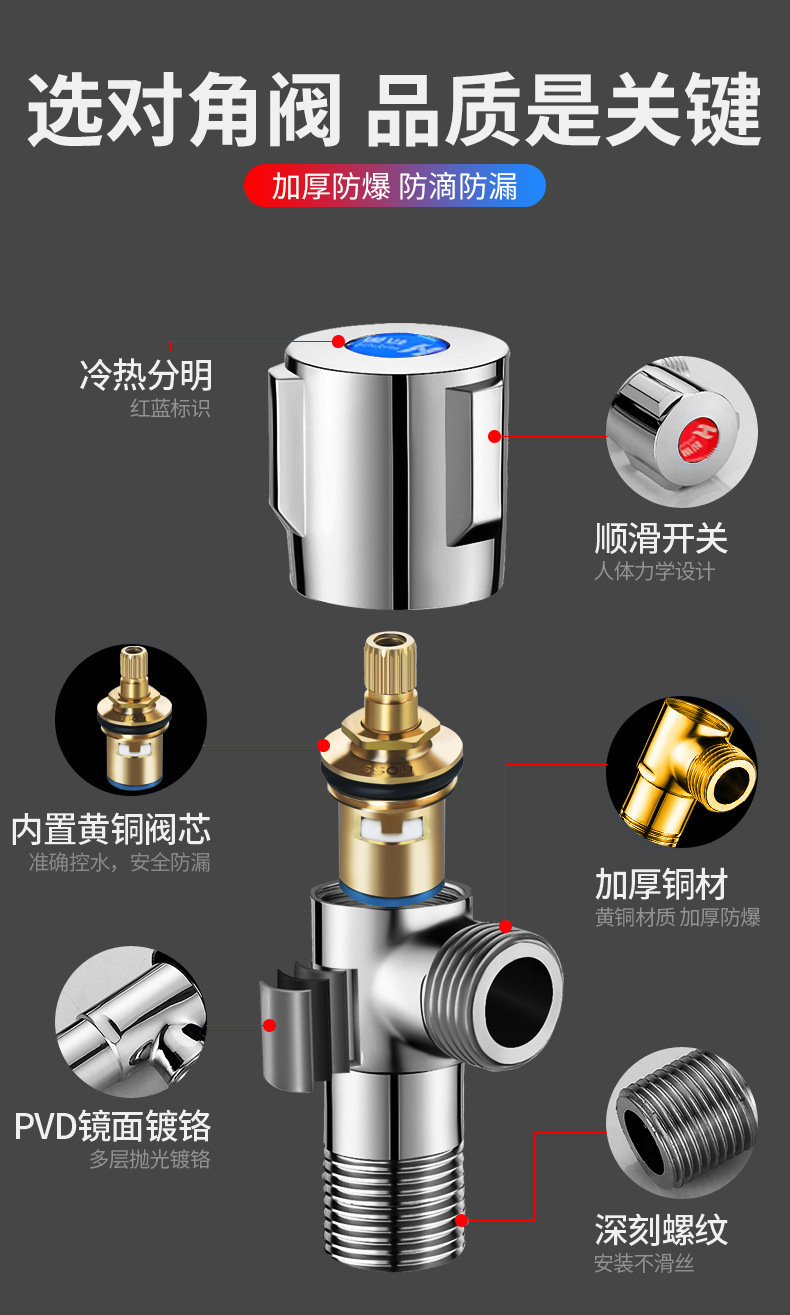 选对角阀 品质是关键

加厚防爆 防滴防漏

冷热分明
红蓝标识

顺滑开关
人体力学设计

内置黄铜阀芯
准确控水，安全防漏

加厚铜材
黄铜材质 加厚防爆

PVD镜面镀铬
多层抛光镀铬

深刻螺纹
安装不滑丝