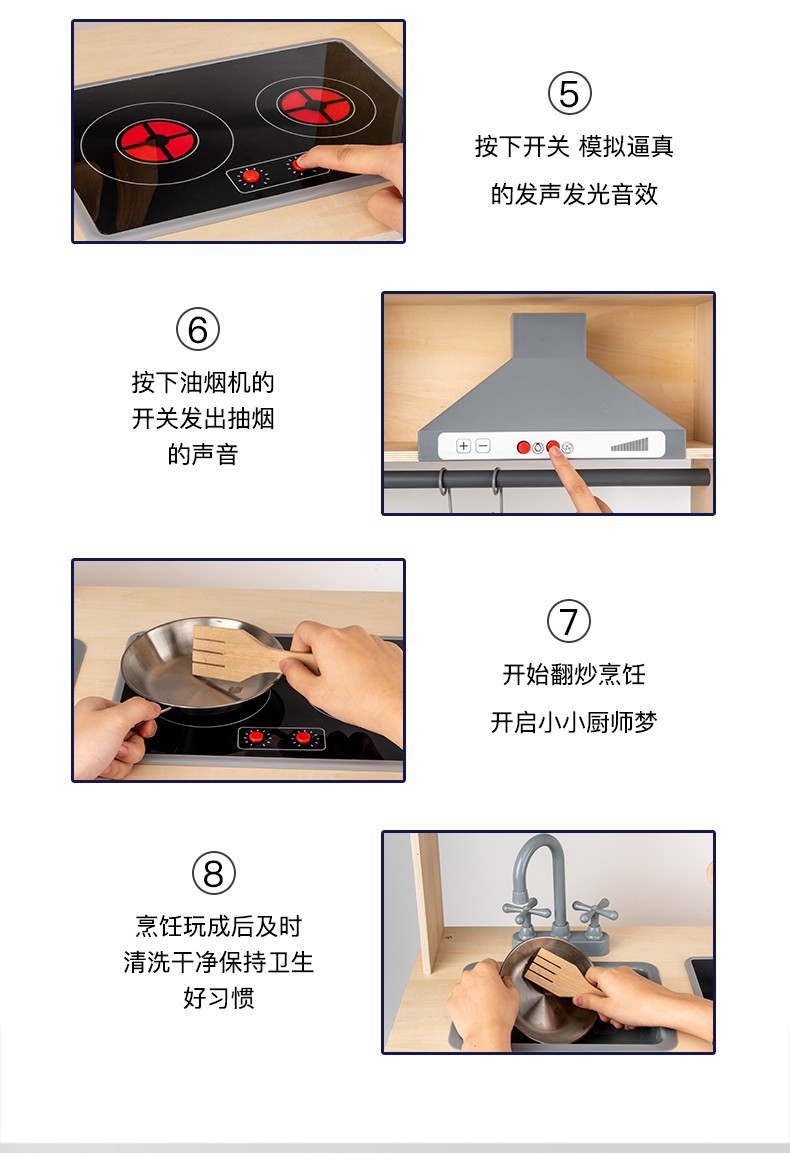 ⑤
按下开关 模拟逼真
的发声发光音效

⑥
按下油烟机的
开关发出抽烟
的声音

⑦
开始翻炒烹饪
开启小小厨师梦

⑧
烹饪玩成后及时
清洗干净保持卫生
好习惯