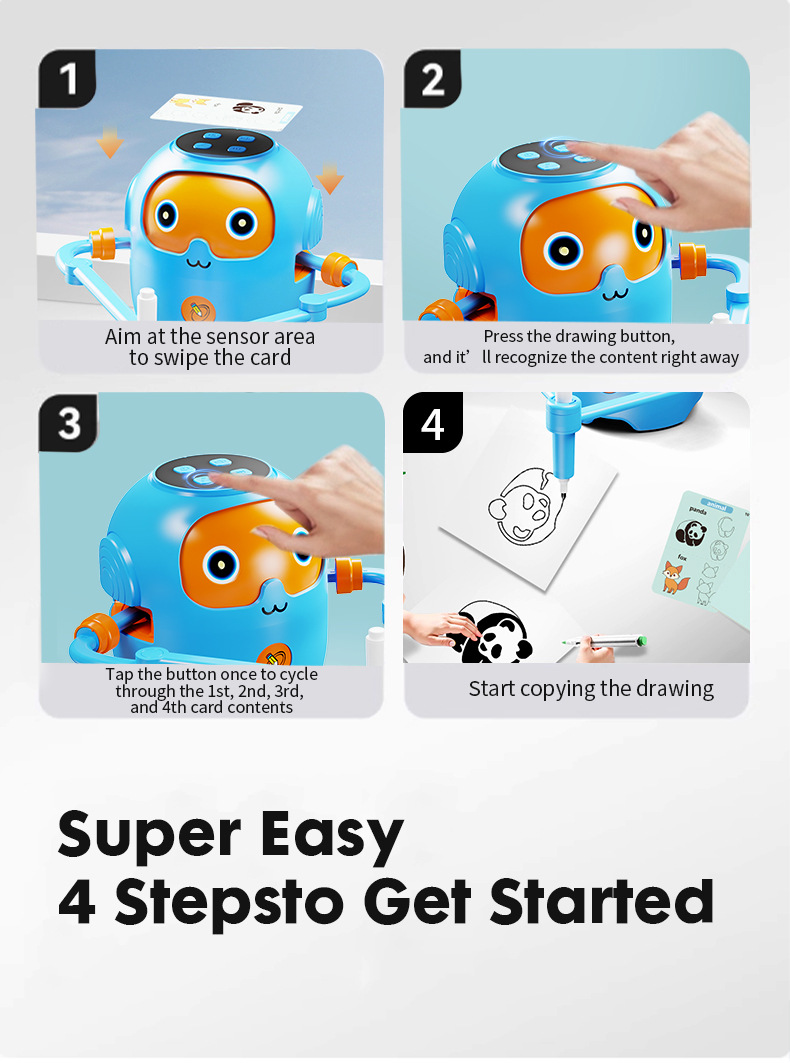 1

Aim at the sensor area to swipe the card

2

Press the drawing button, and it’ ll recognize the content right away

3

Tap the button once to cycle through the 1st, 2nd, 3rd, and 4th card contents

4

animal

panda

fox

Start copying the drawing

Super Easy
4 Stepsto Get Started