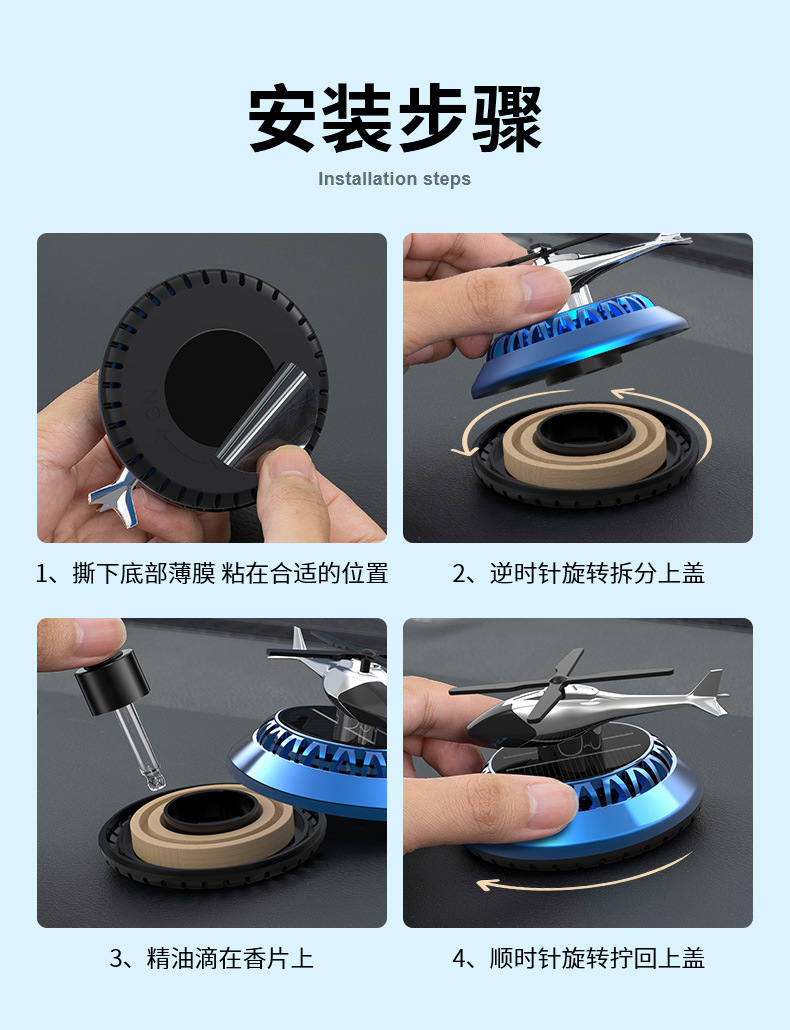 安装步骤

Installation steps

1、撕下底部薄膜 粘在合适的位置

2、逆时针旋转拆分上盖

3、精油滴在香片上

4、顺时针旋转拧回上盖