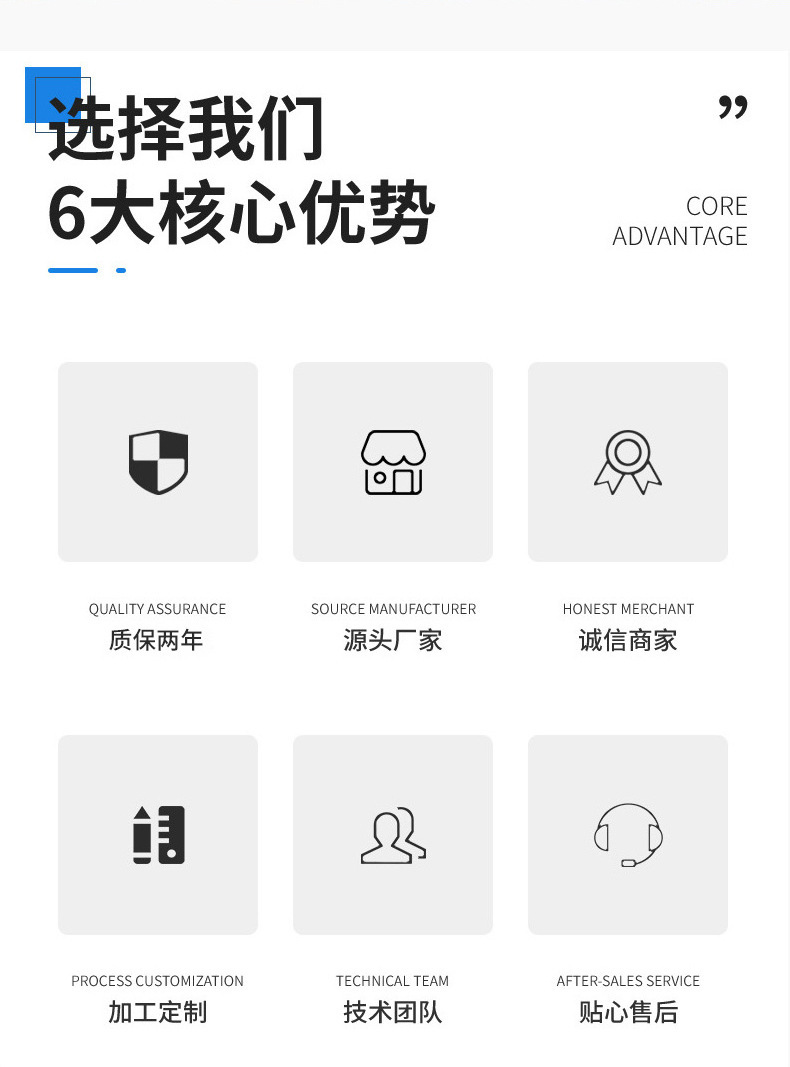 选择我们
6大核心优势

CORE
ADVANTAGE

QUALITY ASSURANCE
质保两年

SOURCE MANUFACTURER
源头厂家

HONEST MERCHANT
诚信商家

PROCESS CUSTOMIZATION
加工定制

TECHNICAL TEAM
技术团队

AFTER-SALES SERVICE
贴心售后