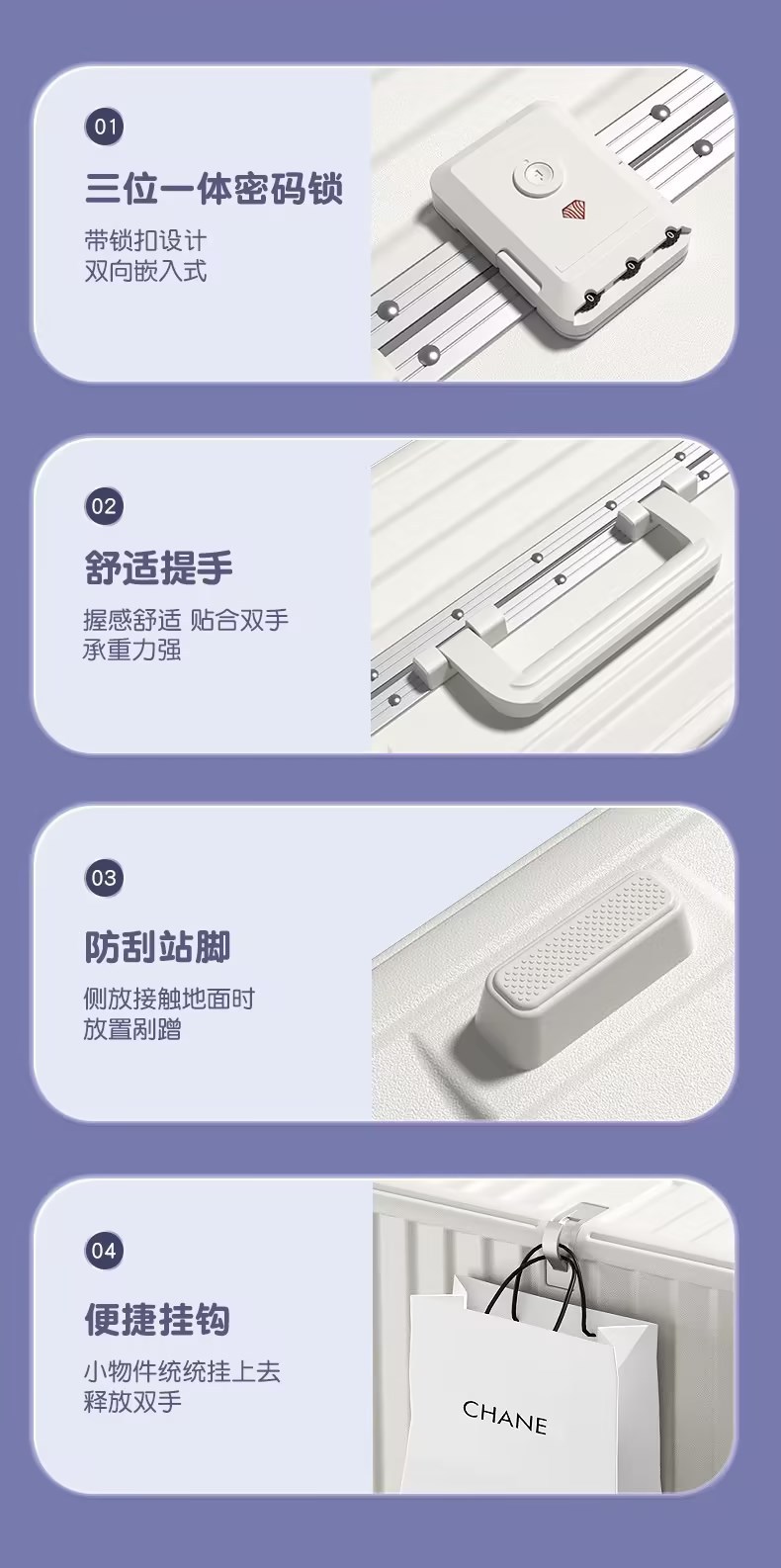 01

三位一体密码锁

带锁扣设计
双向嵌入式

02

舒适提手

握感舒适 贴合双手
承重力强

03

防刮站脚

侧放接触地面时
放置剐蹭

04

便捷挂钩

小物件统统挂上去
释放双手

CHANE