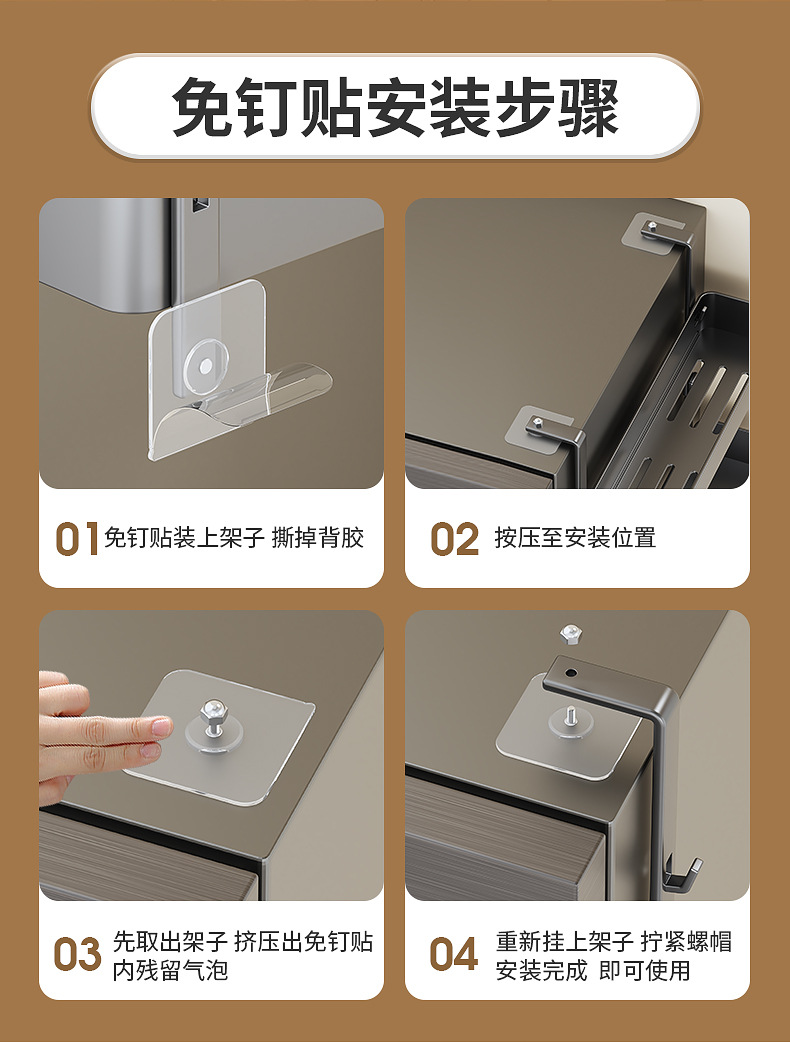 免钉贴安装步骤

01 免钉贴装上架子 撕掉背胶

02 按压至安装位置

03 先取出架子 挤压出免钉贴内残留气泡

04 重新挂上架子 拧紧螺帽 安装完成 即可使用