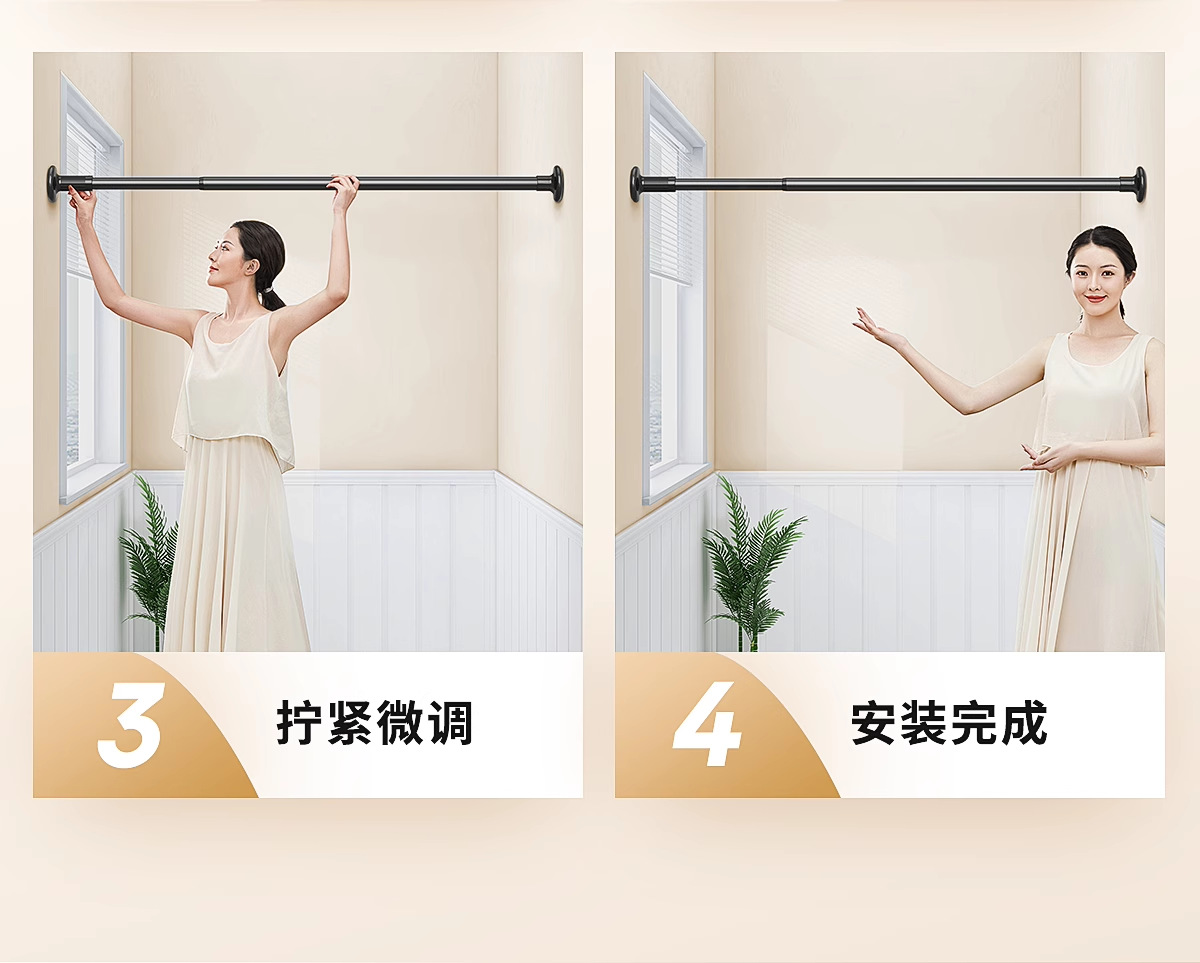 3 拧紧微调

4 安装完成