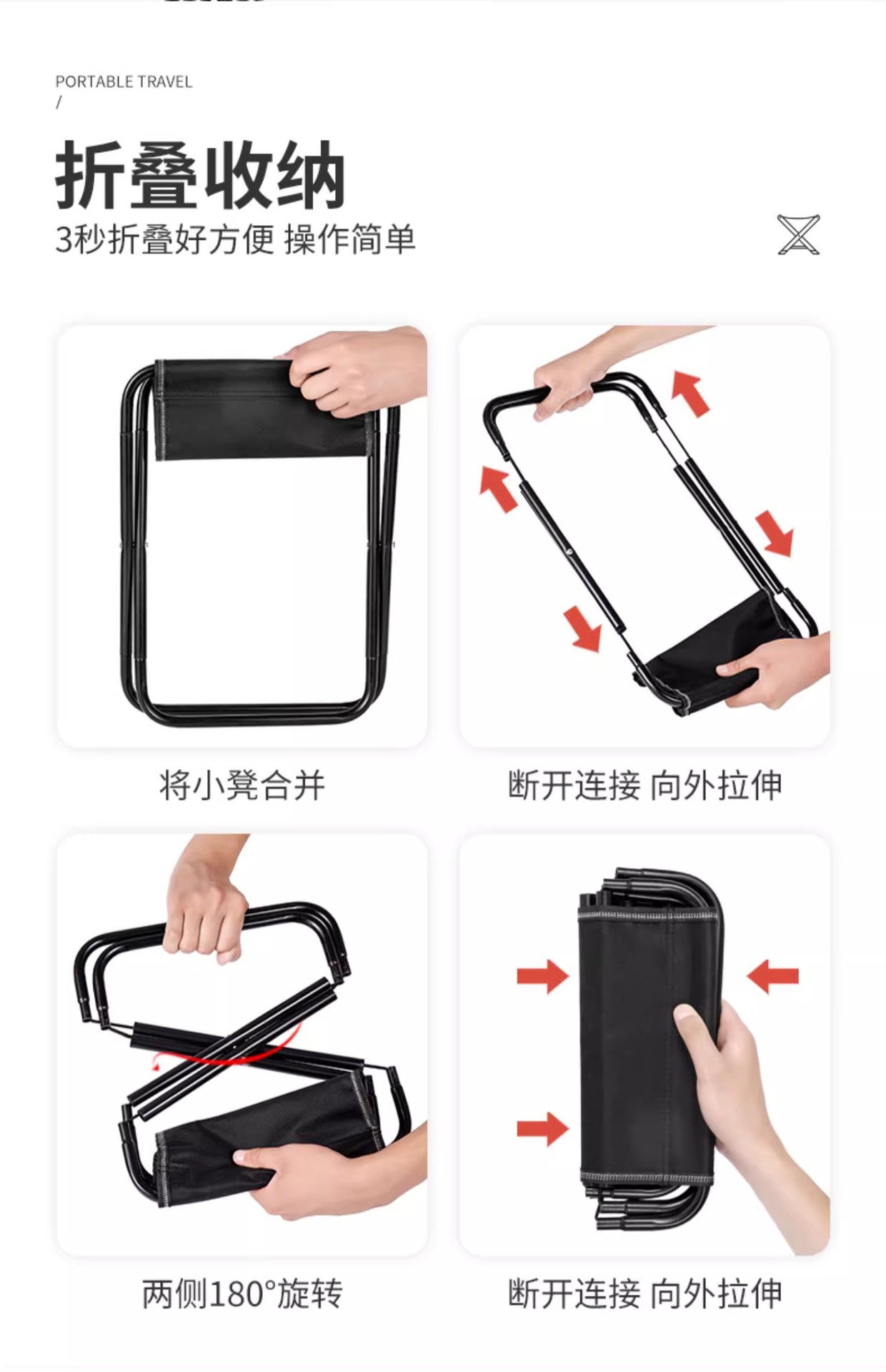 PORTABLE TRAVEL
/

折叠收纳

3秒折叠好方便 操作简单

将小凳合并

断开连接 向外拉伸

两侧180°旋转

断开连接 向外拉伸