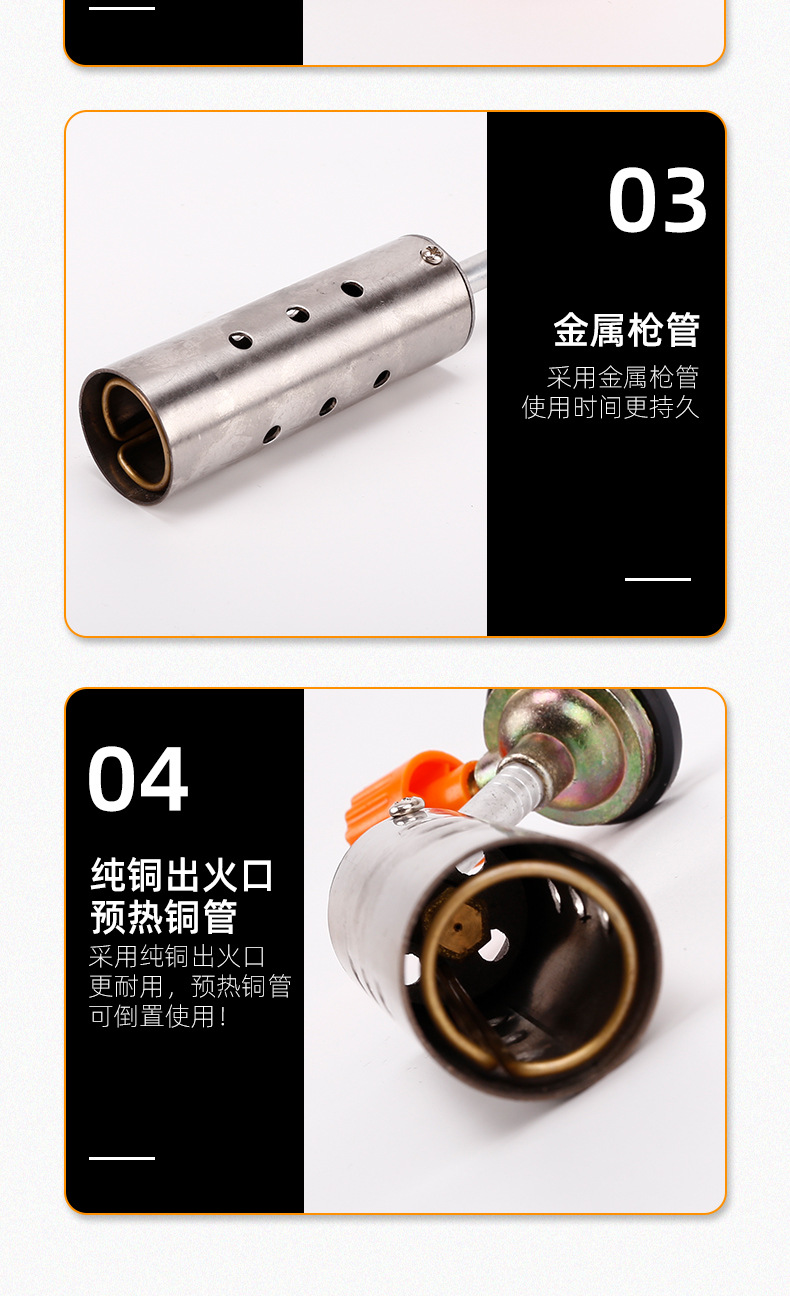 03

金属枪管

采用金属枪管
使用时间更持久

04

纯铜出火口
预热铜管

采用纯铜出火口
更耐用，预热铜管
可倒置使用！