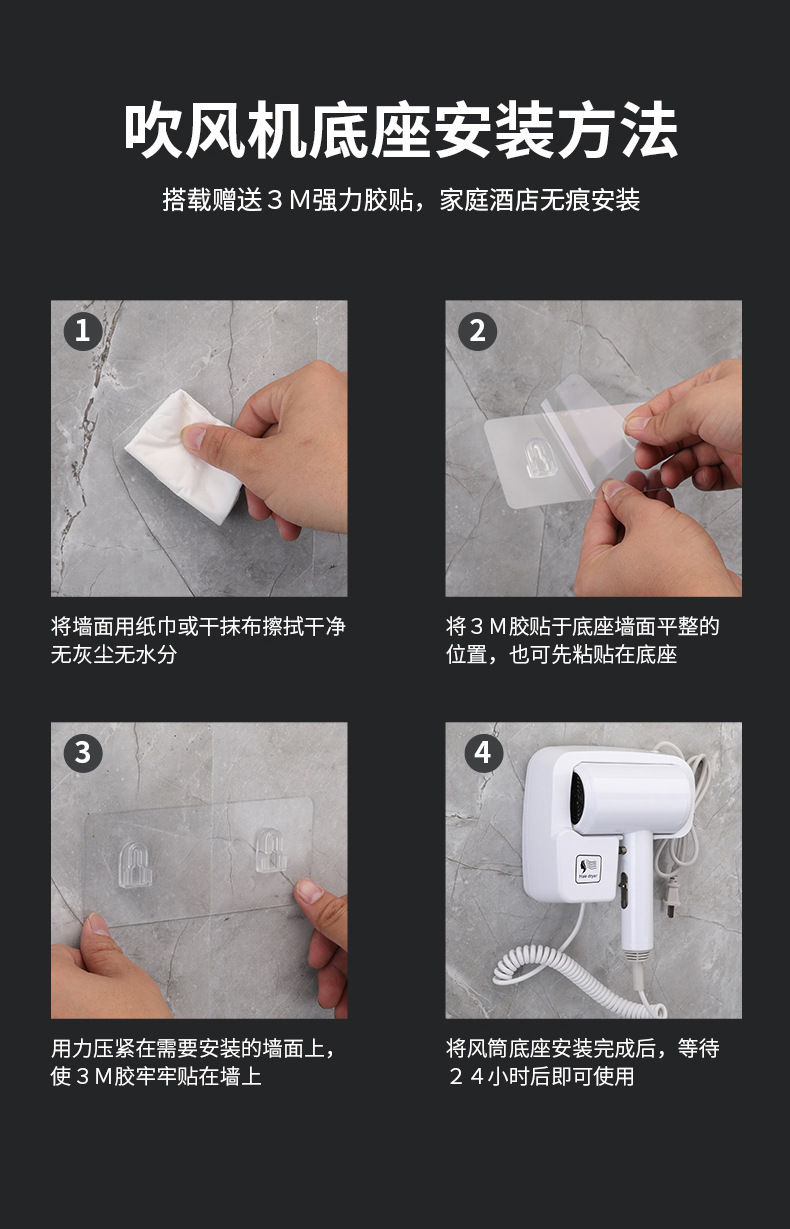 吹风机底座安装方法

搭载赠送３Ｍ强力胶贴，家庭酒店无痕安装

1

将墙面用纸巾或干抹布擦拭干净无灰尘无水分

2

将３Ｍ胶贴于底座墙面平整的位置，也可先粘贴在底座

3

用力压紧在需要安装的墙面上，使３Ｍ胶牢牢贴在墙上

4

Hair dryer

将风筒底座安装完成后，等待２４小时后即可使用