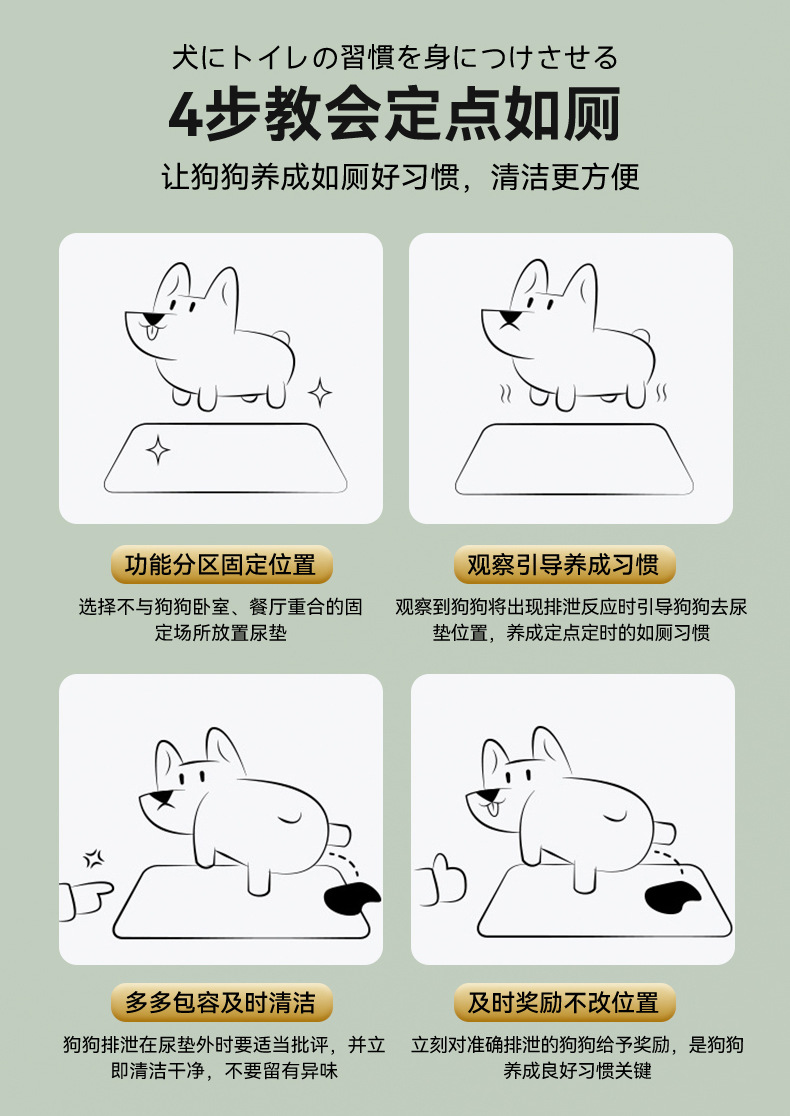 犬にトイレの習慣を身につけさせる

4步教会定点如厕

让狗狗养成如厕好习惯，清洁更方便

功能分区固定位置

选择不与狗狗卧室、餐厅重合的固定场所放置尿垫

观察引导养成习惯

观察到狗狗将出现排泄反应时引导狗狗去尿垫位置，养成定点定时的如厕习惯

多多包容及时清洁

狗狗排泄在尿垫外时要适当批评，并立即清洁干净，不要留有异味

及时奖励不改位置

立刻对准确排泄的狗狗给予奖励，是狗狗养成良好习惯关键