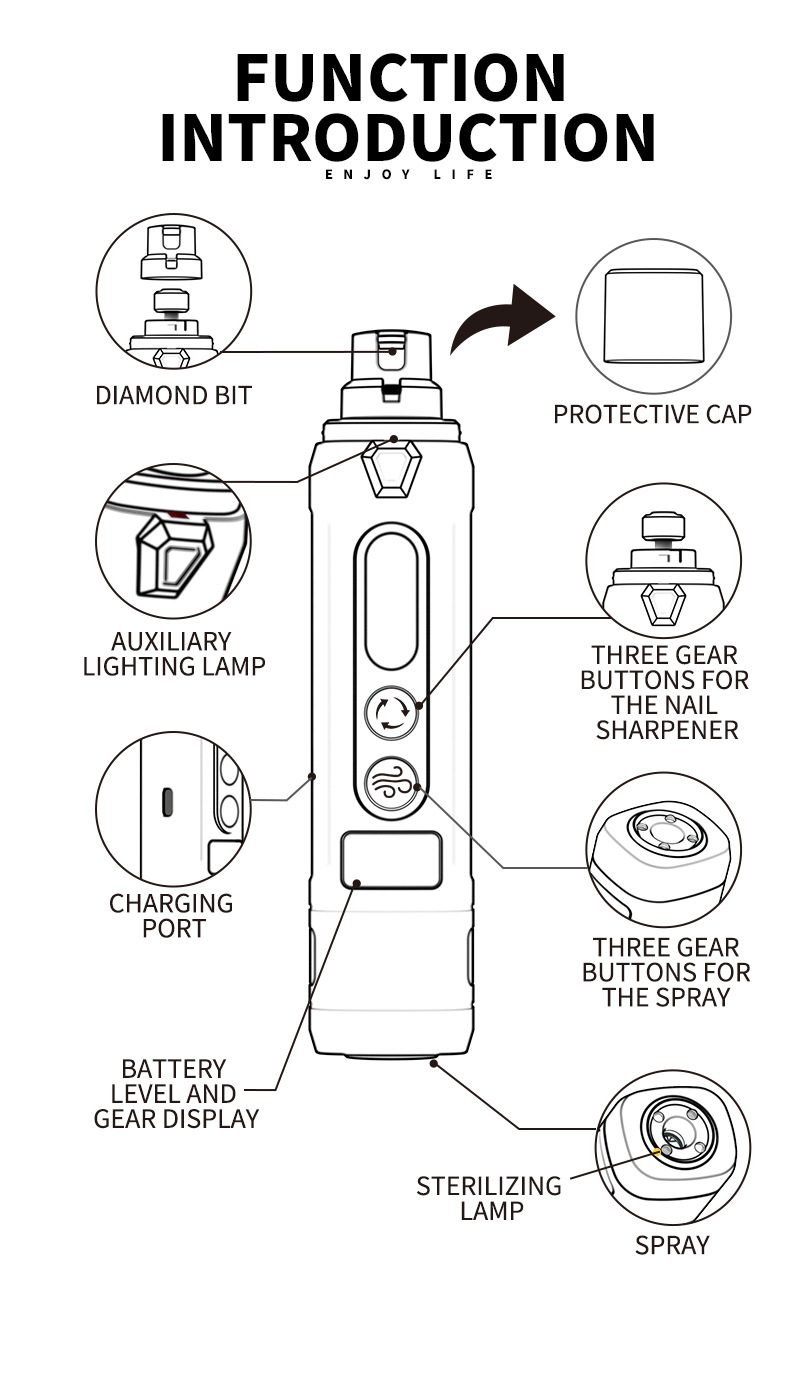 FUNCTION INTRODUCTION

ENJOY LIFE

DIAMOND BIT

PROTECTIVE CAP

AUXILIARY LIGHTING LAMP

THREE GEAR BUTTONS FOR THE NAIL SHARPENER

CHARGING PORT

THREE GEAR BUTTONS FOR THE SPRAY

BATTERY LEVEL AND GEAR DISPLAY

STERILIZING LAMP

SPRAY