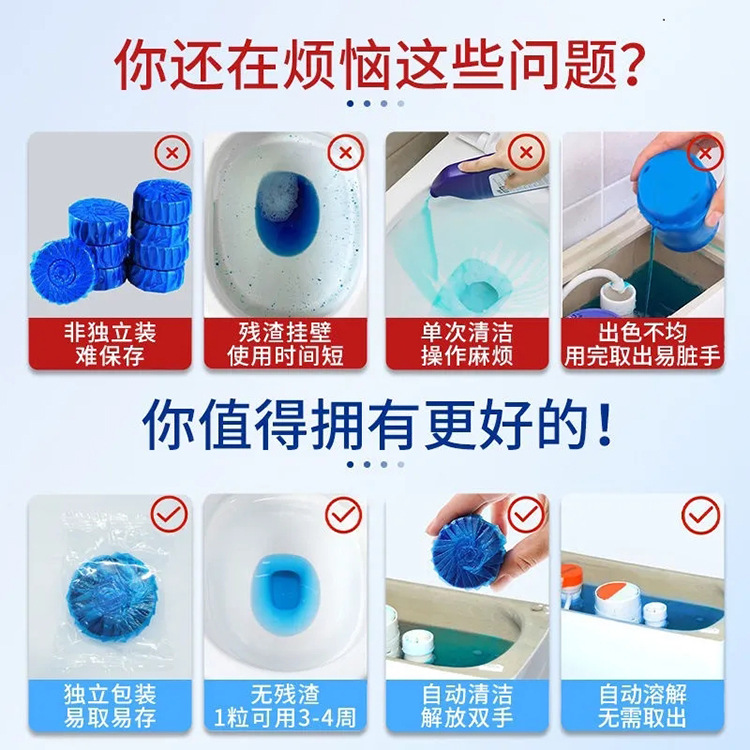 你还在烦恼这些问题?

非独立装
难保存

残渣挂壁
使用时间短

单次清洁
操作麻烦

出色不均
用完取出易脏手

你值得拥有更好的!

独立包装
易取易存

无残渣
1粒可用3-4周

自动清洁
解放双手

自动溶解
无需取出